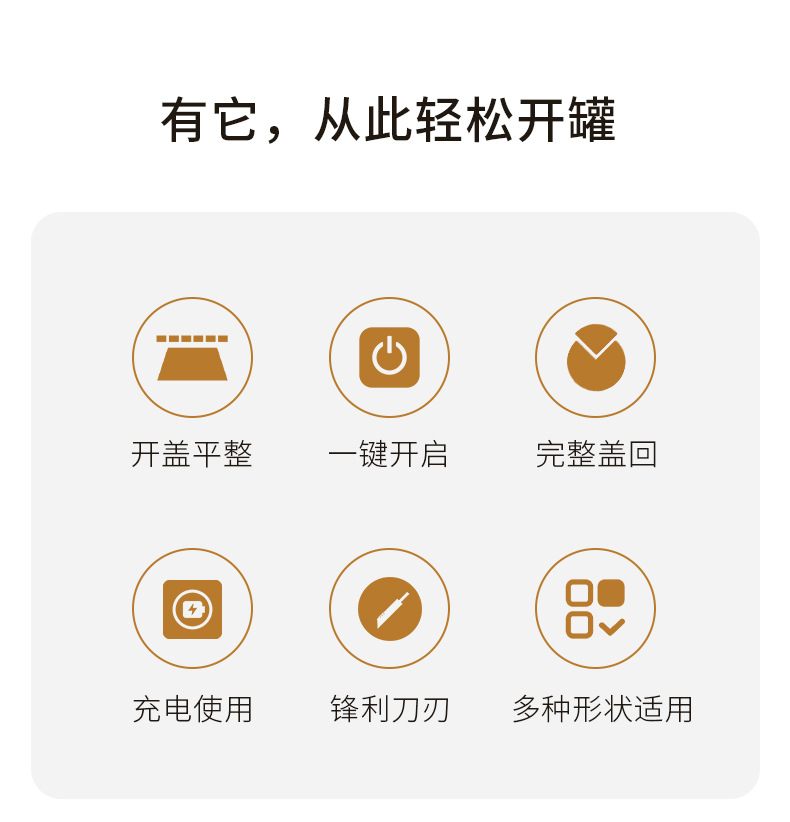 有它，从此轻松开罐

开盖平整

一键开启

完整盖回

充电使用

锋利刀刃

多种形状适用