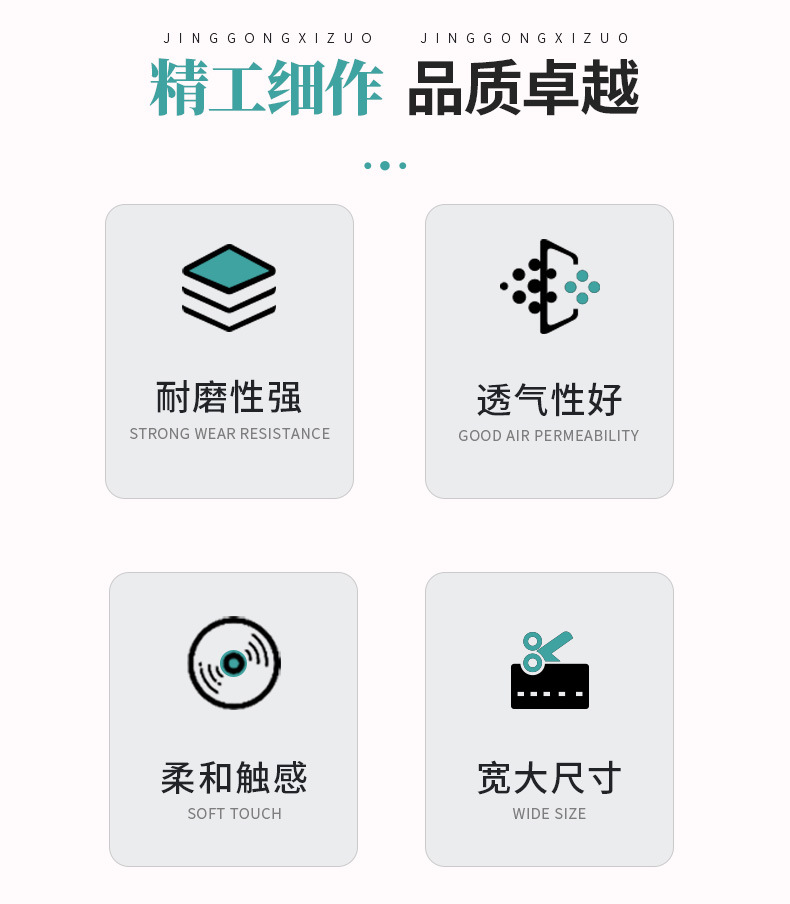 JINGGONGXIZUO JINGGONGXIZUO
精工细作 品质卓越

耐磨性强
STRONG WEAR RESISTANCE

透气性好
GOOD AIR PERMEABILITY

柔和触感
SOFT TOUCH

宽大尺寸
WIDE SIZE