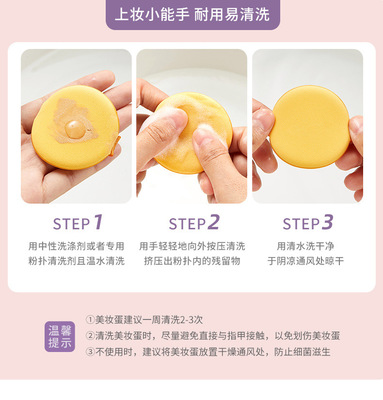 上妆小能手 耐用易清洗

STEP 1
用中性洗涤剂或者专用粉扑清洗剂且温水清洗

STEP 2
用手轻轻地向外按压清洗挤压出粉扑内的残留物

STEP 3
用清水洗干净于阴凉通风处晾干

温馨提示
①美妆蛋建议一周清洗2-3次
②清洗美妆蛋时，尽量避免直接与指甲接触，以免划伤美妆蛋
③不使用时，建议将美妆蛋放置干燥通风处，防止细菌滋生