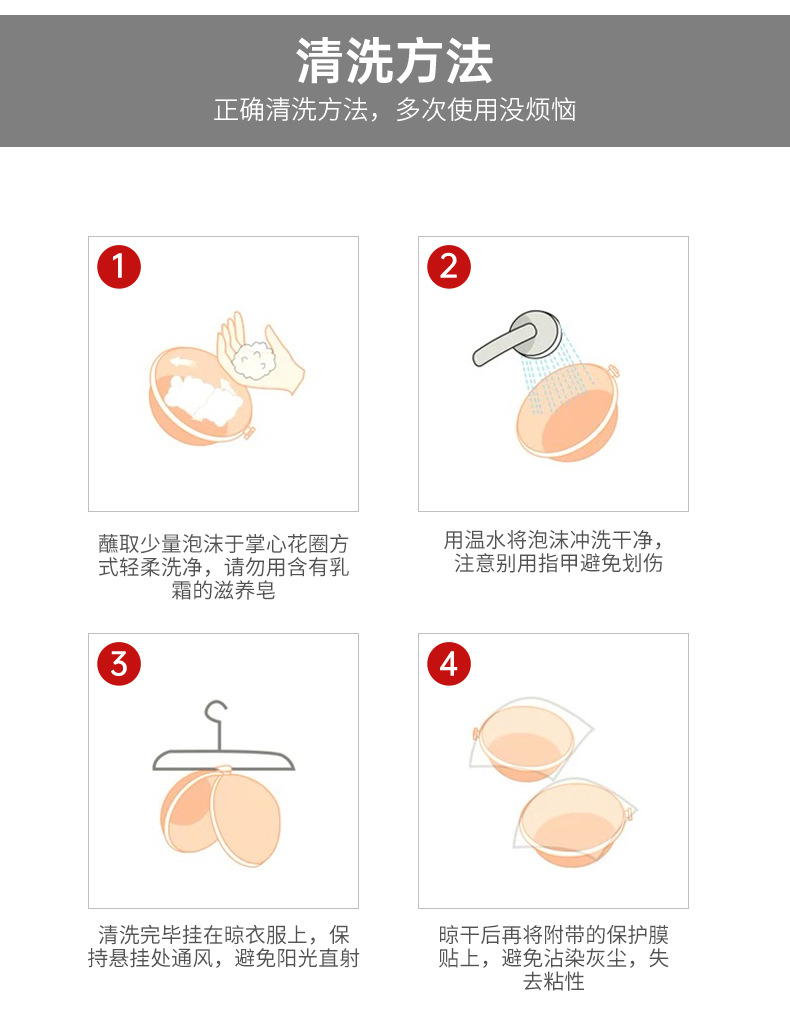 清洗方法
正确清洗方法，多次使用没烦恼

1

蘸取少量泡沫于掌心花圈方式轻柔洗净，请勿用含有乳霜的滋养皂

2

用温水将泡沫冲洗干净，注意别用指甲避免划伤

3

清洗完毕挂在晾衣服上，保持悬挂处通风，避免阳光直射

4

晾干后再将附带的保护膜贴上，避免沾染灰尘，失去粘性