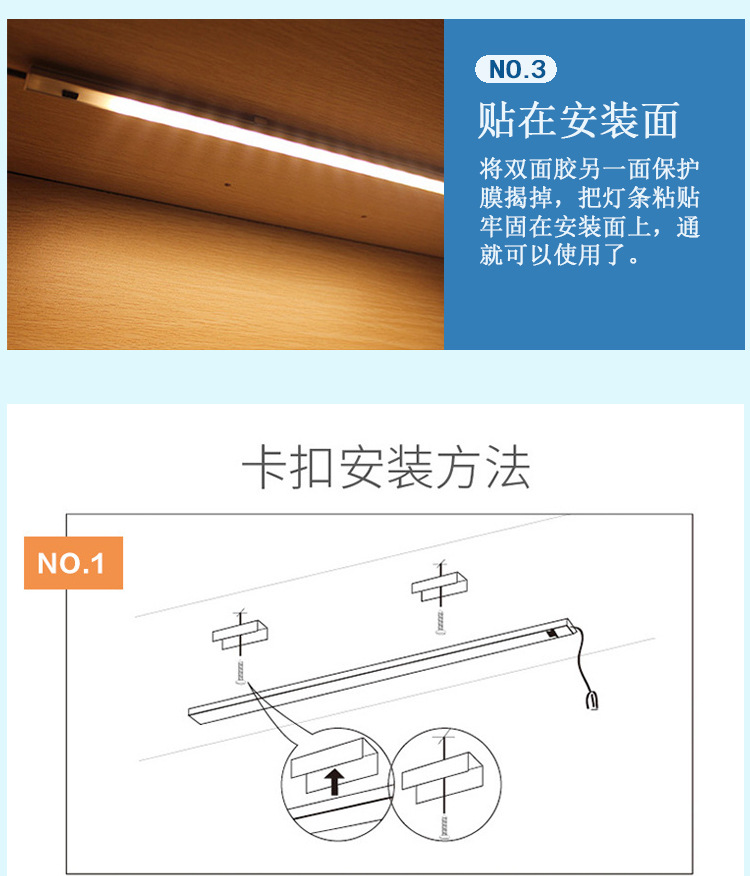 NO.3

贴在安装面

将双面胶另一面保护膜揭掉，把灯条粘贴牢固在安装面上，通就可以使用了。

卡扣安装方法

NO.1