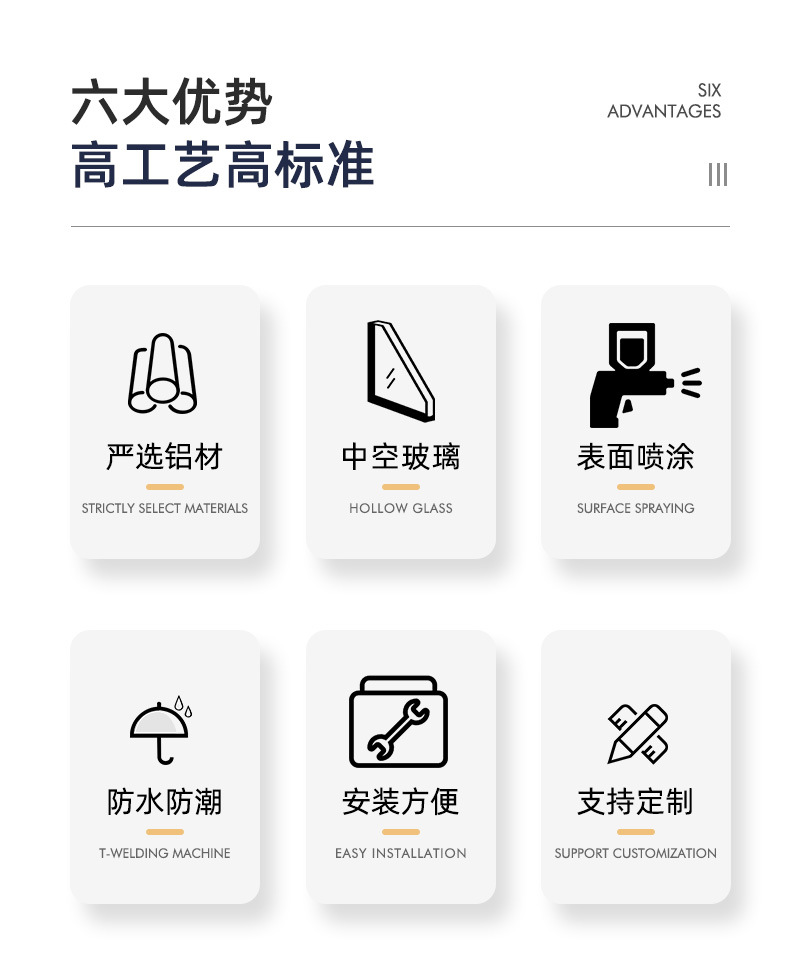 六大优势
高工艺高标准

SIX
ADVANTAGES

严选铝材
STRICTLY SELECT MATERIALS

中空玻璃
HOLLOW GLASS

表面喷涂
SURFACE SPRAYING

防水防潮
T-WELDING MACHINE

安装方便
EASY INSTALLATION

支持定制
SUPPORT CUSTOMIZATION