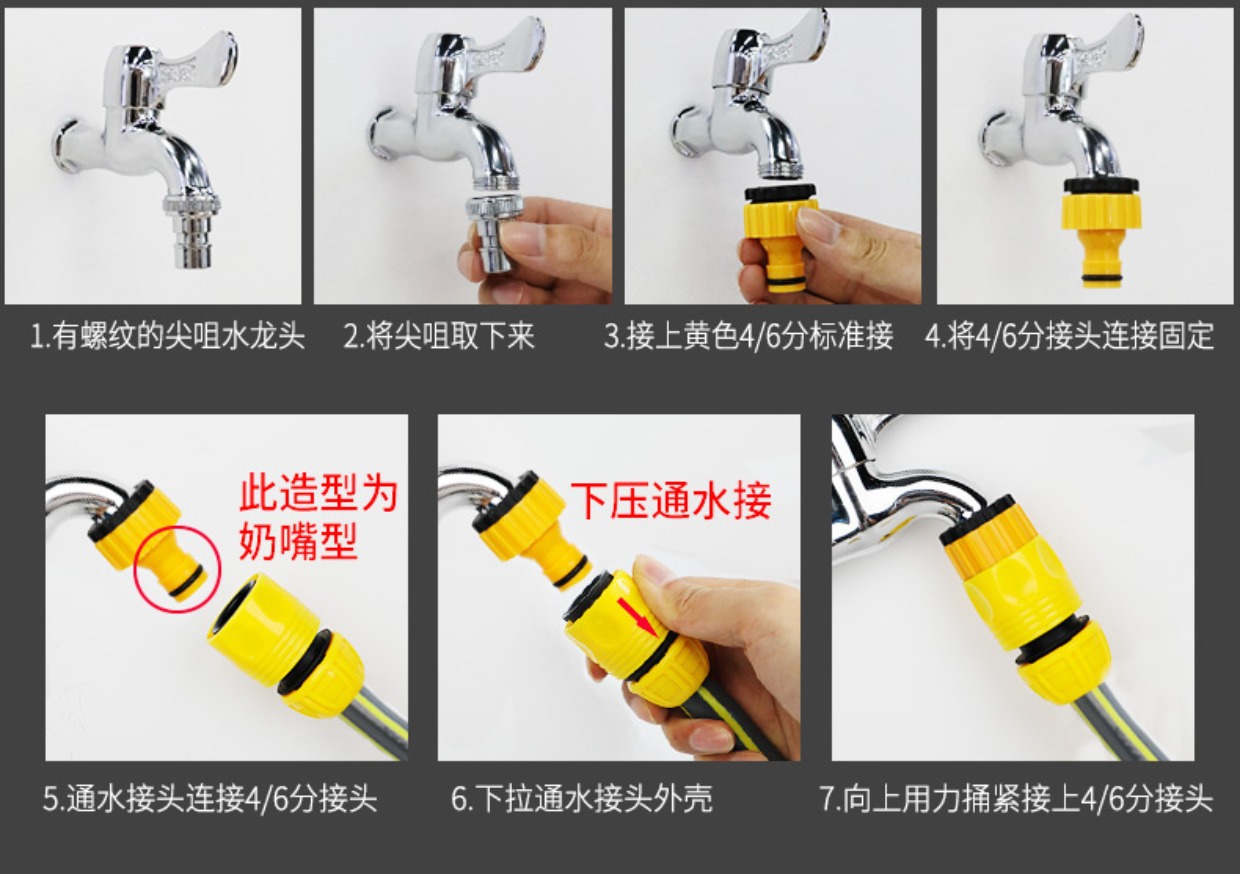 1.有螺纹的尖咀水龙头

2.将尖咀取下来

3.接上黄色4/6分标准接

4.将4/6分接头连接固定

此造型为奶嘴型

5.通水接头连接4/6分接头

下压通水接

6.下拉通水接头外壳

7.向上用力捅紧接上4/6分接头