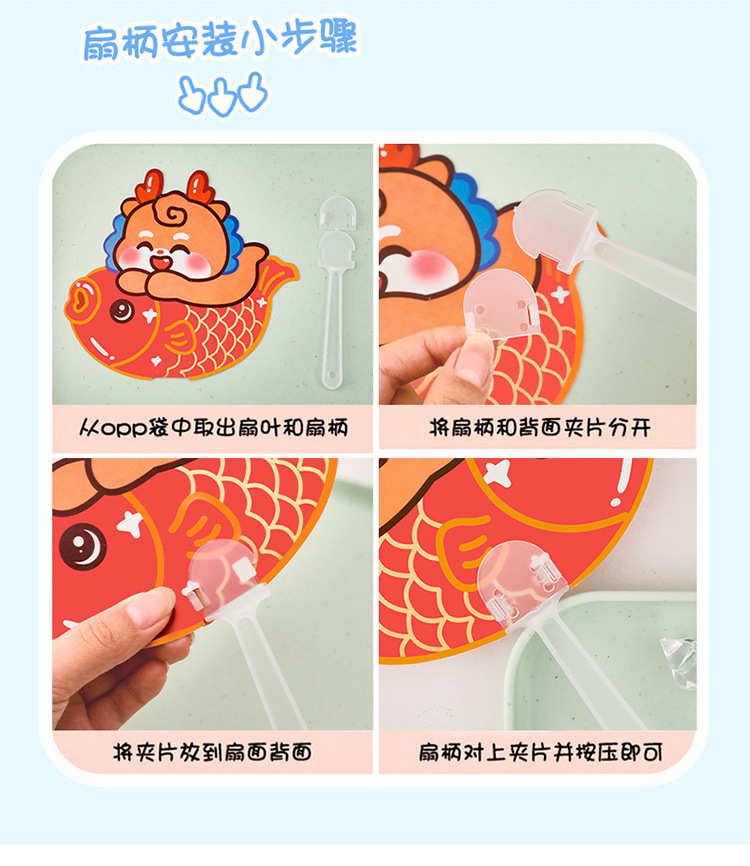 扇柄安装小步骤

从opp袋中取出扇叶和扇柄

将扇柄和背面夹片分开

将夹片放到扇面背面

扇柄对上夹片并按压即可