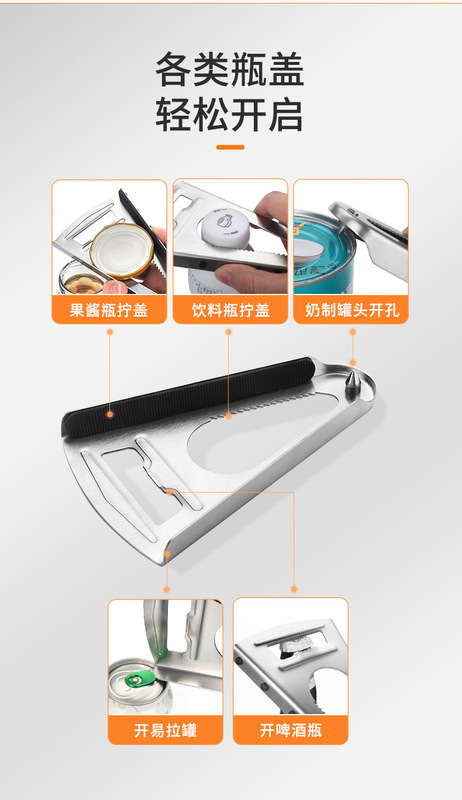 各类瓶盖
轻松开启

果酱瓶拧盖

饮料瓶拧盖

奶制罐头开孔

开易拉罐

开啤酒瓶