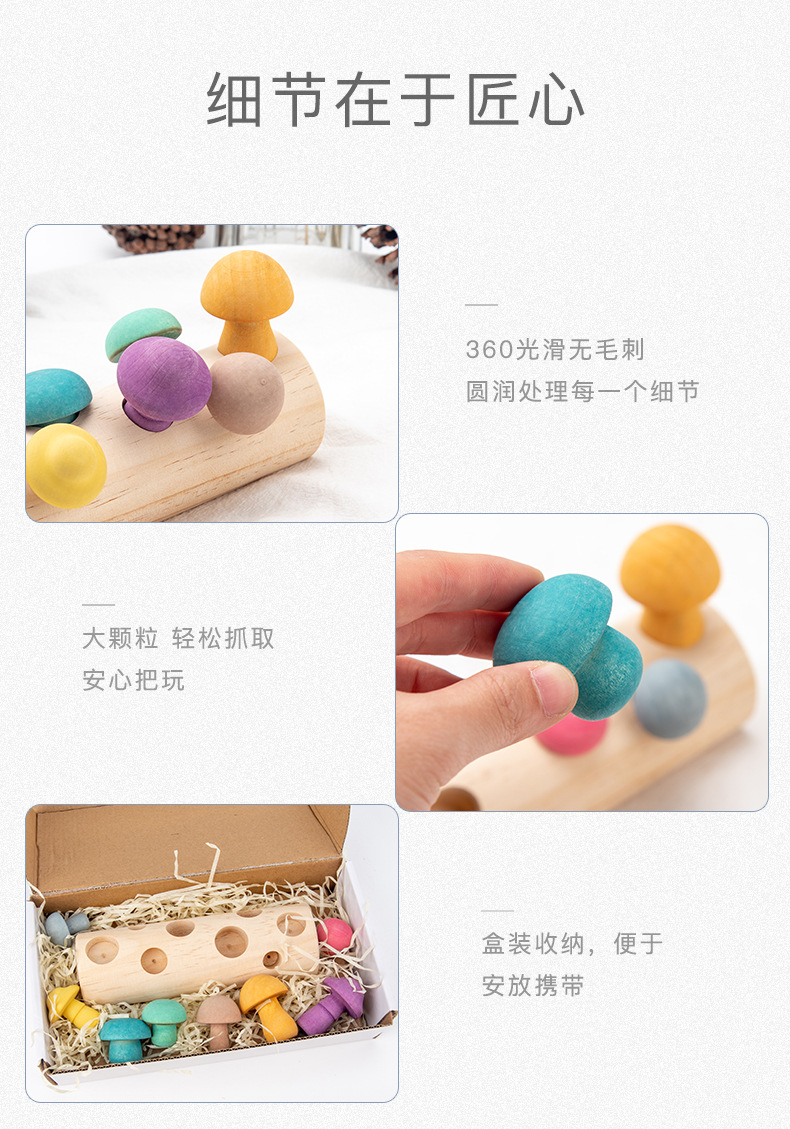 细节在于匠心

360光滑无毛刺
圆润处理每一个细节

大颗粒 轻松抓取
安心把玩

盒装收纳，便于
安放携带