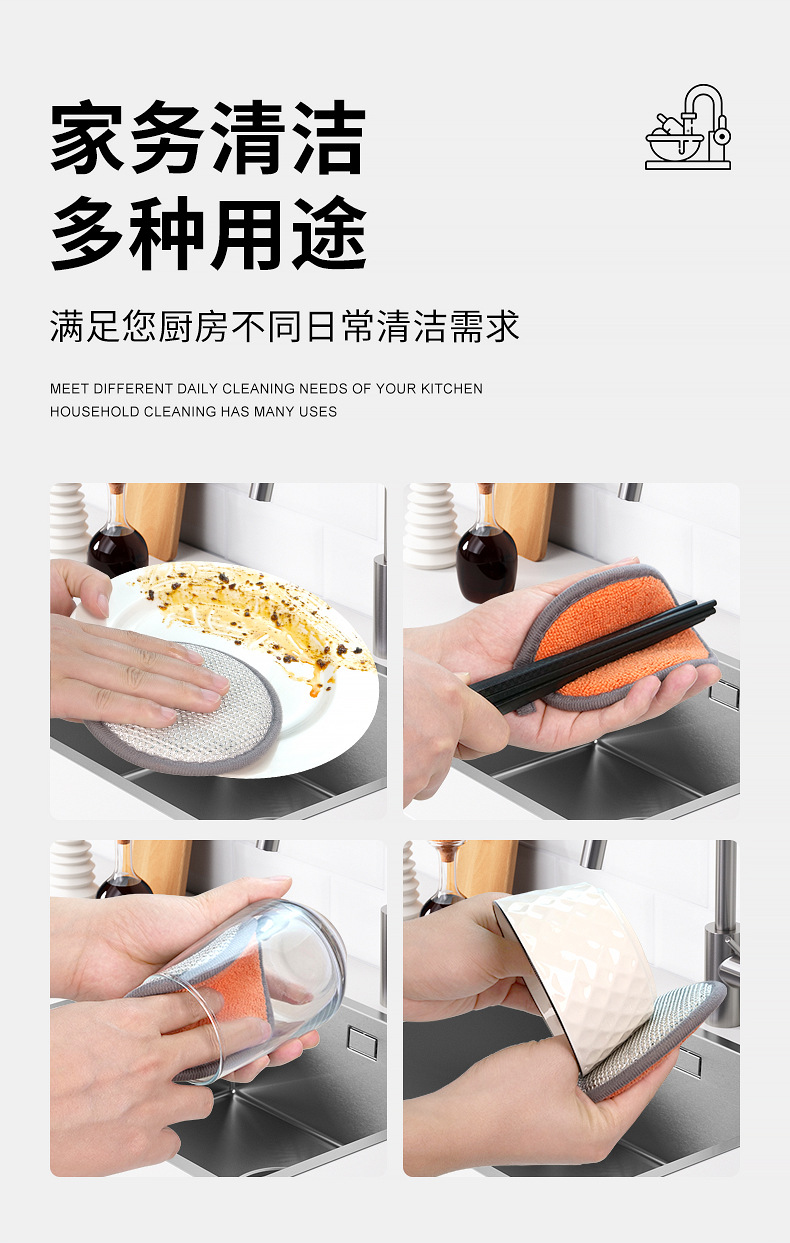 家务清洁
多种用途

满足您厨房不同日常清洁需求

MEET DIFFERENT DAILY CLEANING NEEDS OF YOUR KITCHEN
HOUSEHOLD CLEANING HAS MANY USES