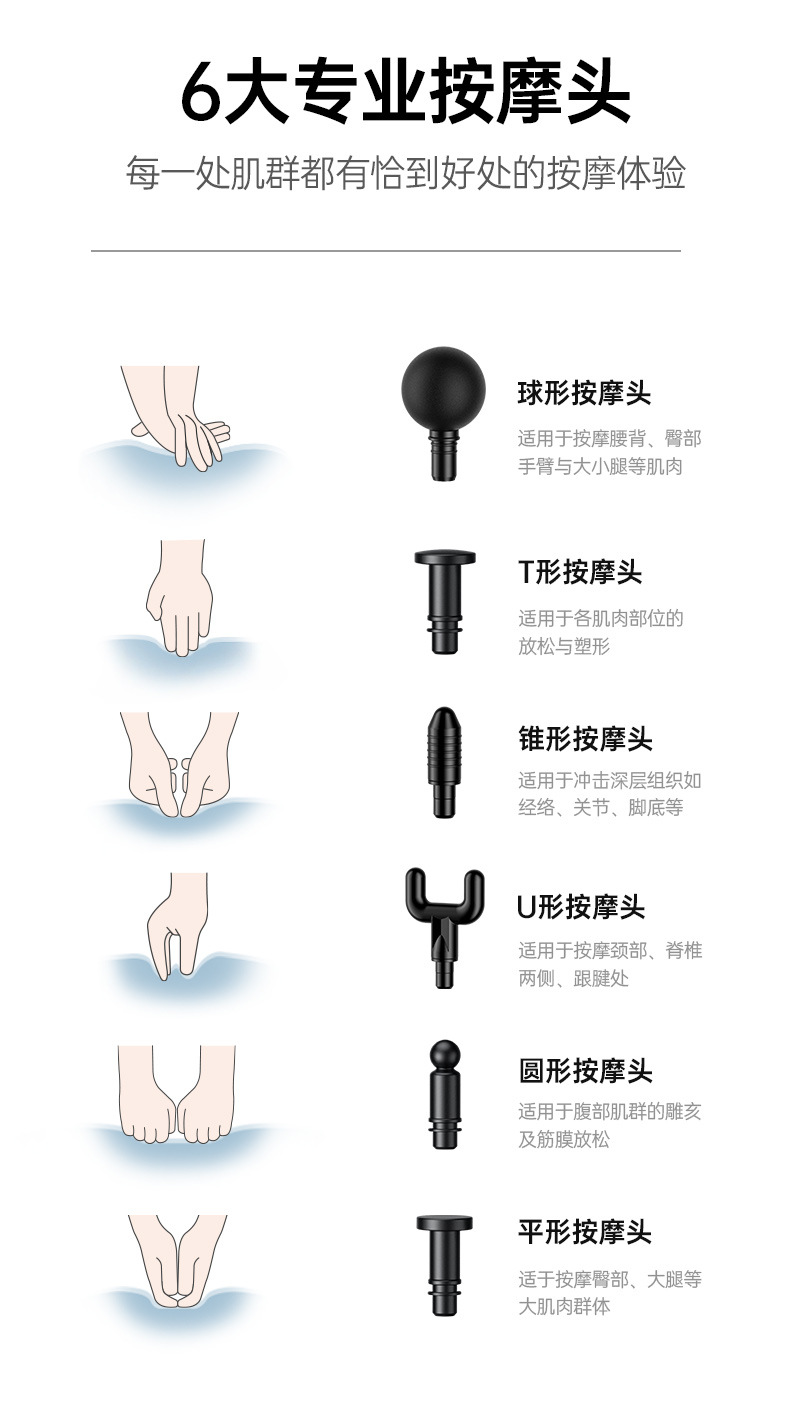 6大专业按摩头

每一处肌群都有恰到好处的按摩体验

球形按摩头

适用于按摩腰背、臀部手臂与大小腿等肌肉

T形按摩头

适用于各肌肉部位的放松与塑形

锥形按摩头

适用于冲击深层组织如经络、关节、脚底等

U形按摩头

适用于按摩颈部、脊椎两侧、跟腱处

圆形按摩头

适用于腹部肌群的雕亥及筋膜放松

平形按摩头

适于按摩臀部、大腿等大肌肉群体