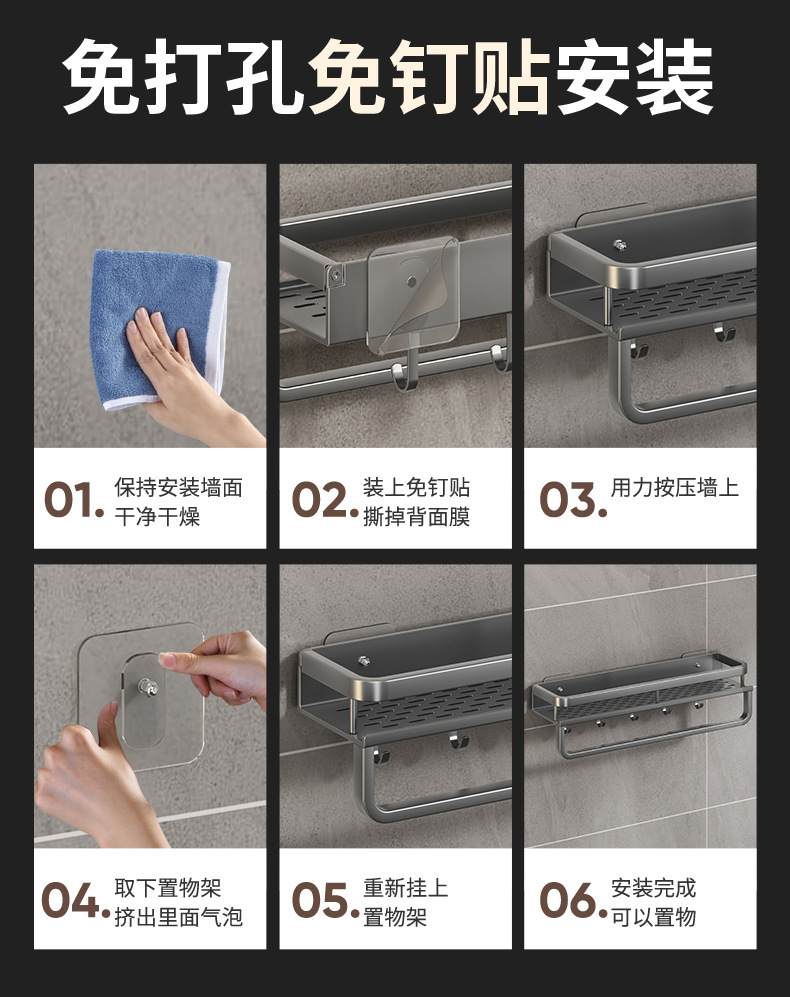 免打孔免钉贴安装

01. 保持安装墙面干净干燥

02. 装上免钉贴撕掉背面膜

03. 用力按压墙上

04. 取下置物架挤出里面气泡

05. 重新挂上置物架

06. 安装完成可以置物