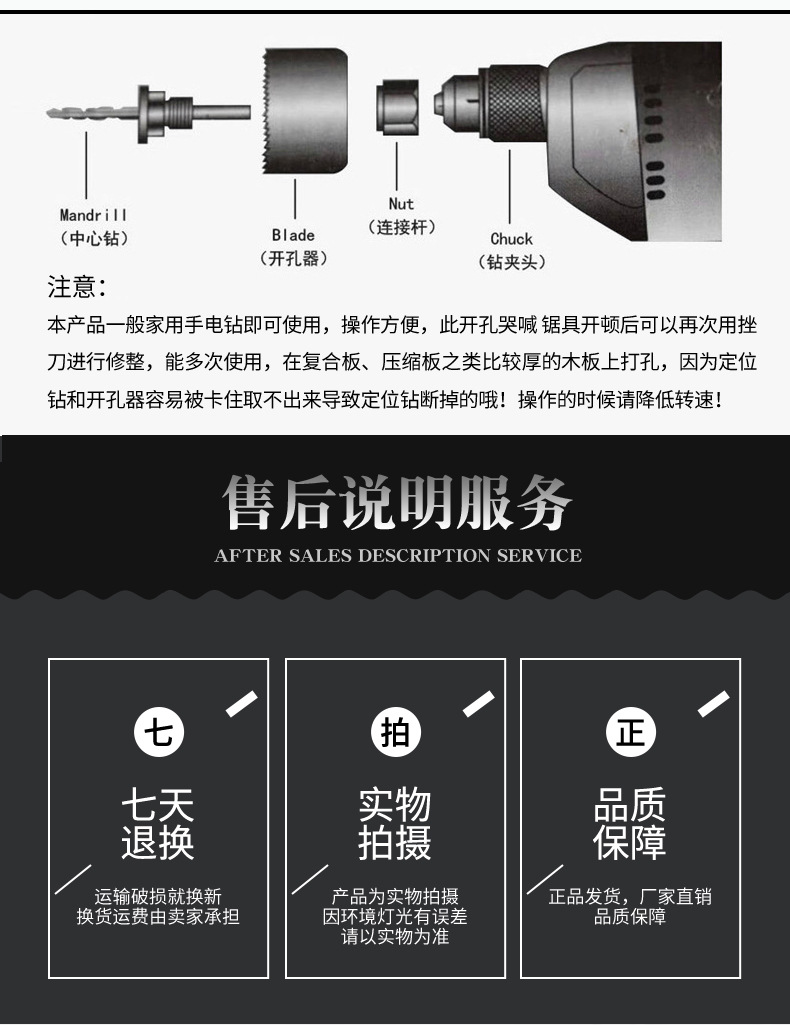 Mandrill
(中心钻)

Blade
(开孔器)

Nut
(连接杆)

Chuck
(钻夹头)

注意:
本产品一般家用手电钻即可使用，操作方便，此开孔哭喊 锯具开顿后可以再次用挫刀进行修整，能多次使用，在复合板、压缩板之类比较厚的木板上打孔，因为定位钻和开孔器容易被卡住取不出来导致定位钻断掉的哦！操作的时候请降低转速！

售后说明服务
AFTER SALES DESCRIPTION SERVICE

七
七天
退换
运输破损就换新
换货运费由卖家承担

拍
实物
拍摄
产品为实物拍摄
因环境灯光有误差
请以实物为准

正
品质
保障
正品发货，厂家直销
品质保障