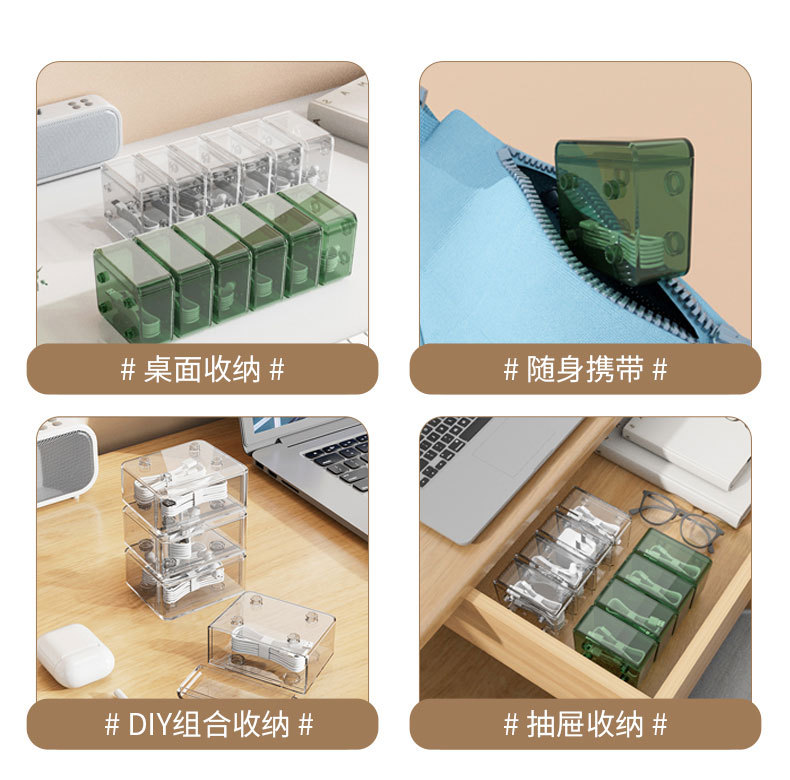 # 桌面收纳 #

# 随身携带 #

# DIY组合收纳 #

# 抽屉收纳 #