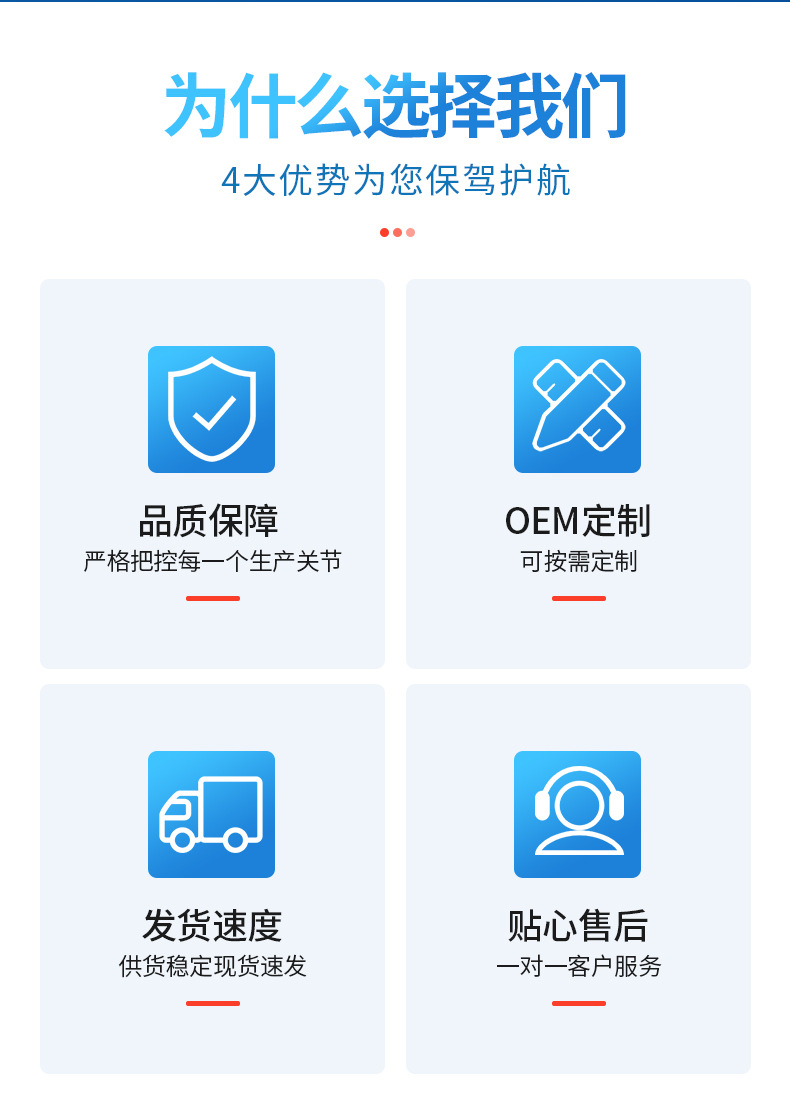 为什么选择我们

4大优势为您保驾护航

品质保障
严格把控每一个生产关节

OEM定制
可按需定制

发货速度
供货稳定现货速发

贴心售后
一对一客户服务