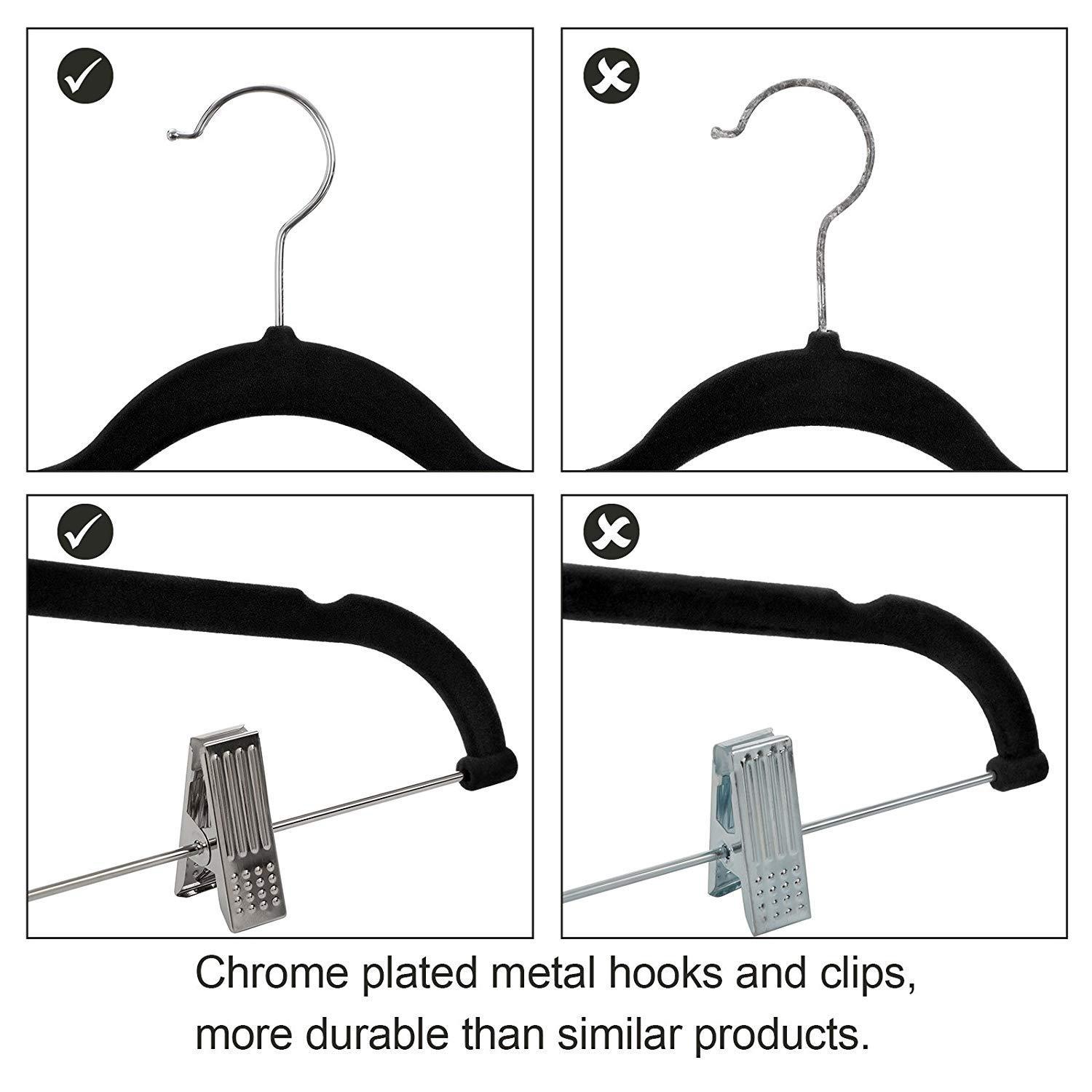 Chrome plated metal hooks and clips, more durable than similar products.