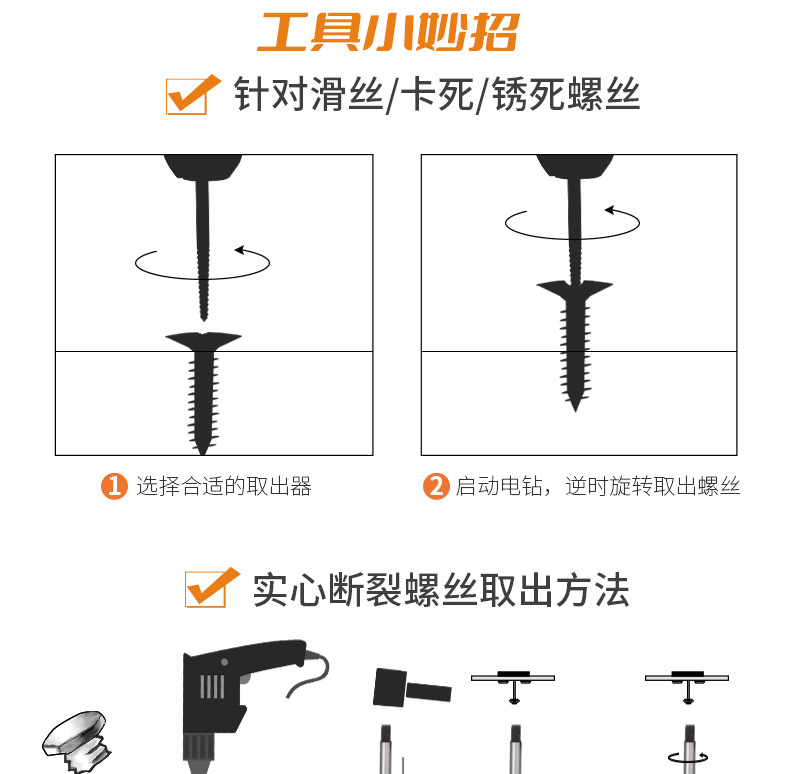 工具小妙招

针对滑丝/卡死/锈死螺丝

1 选择合适的取出器

2 启动电钻，逆时旋转取出螺丝

实心断裂螺丝取出方法