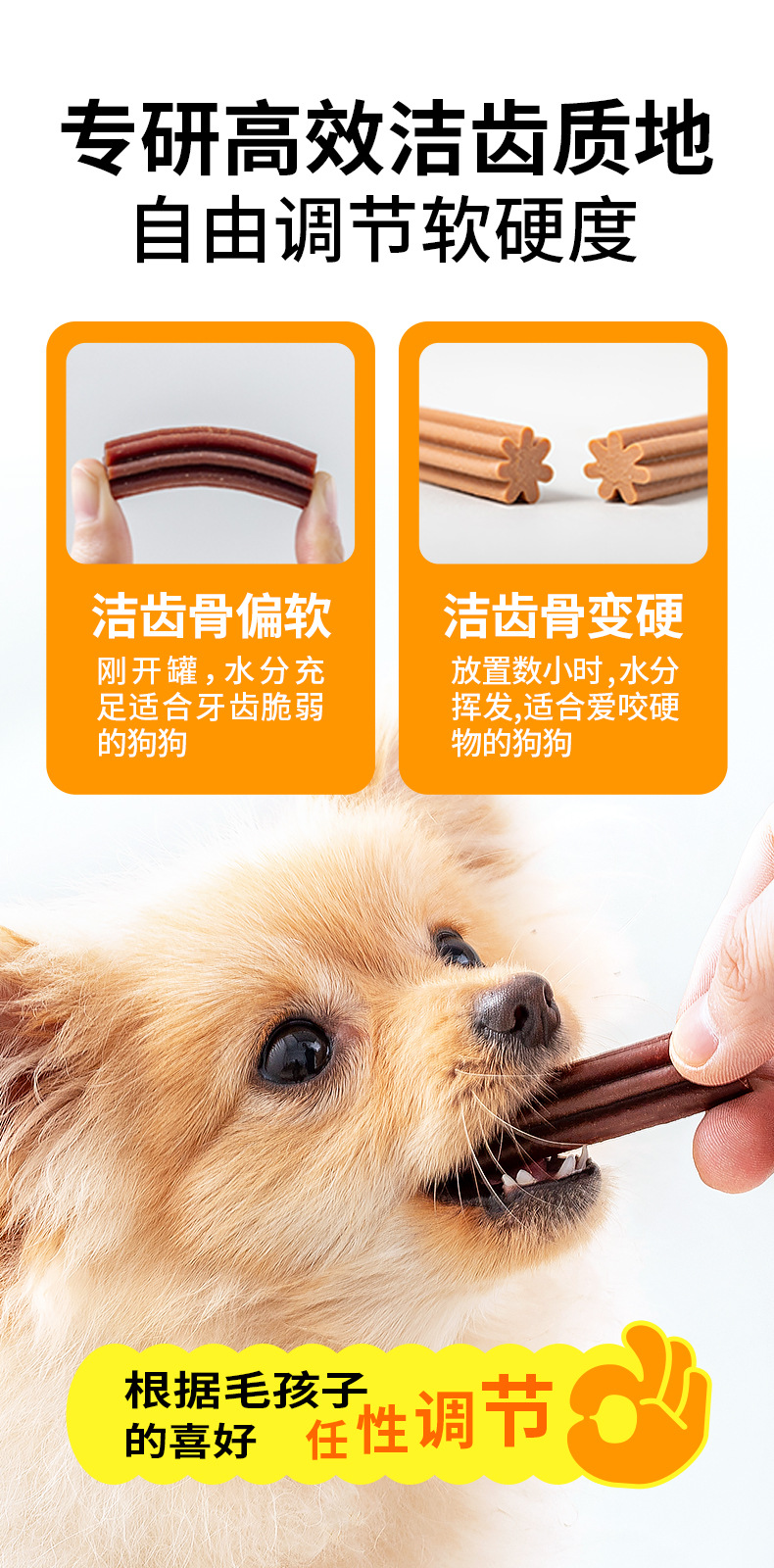 专研高效洁齿质地
自由调节软硬度

洁齿骨偏软
刚开罐，水分充足适合牙齿脆弱的狗狗

洁齿骨变硬
放置数小时,水分挥发,适合爱咬硬物的狗狗

根据毛孩子的喜好
任性调节