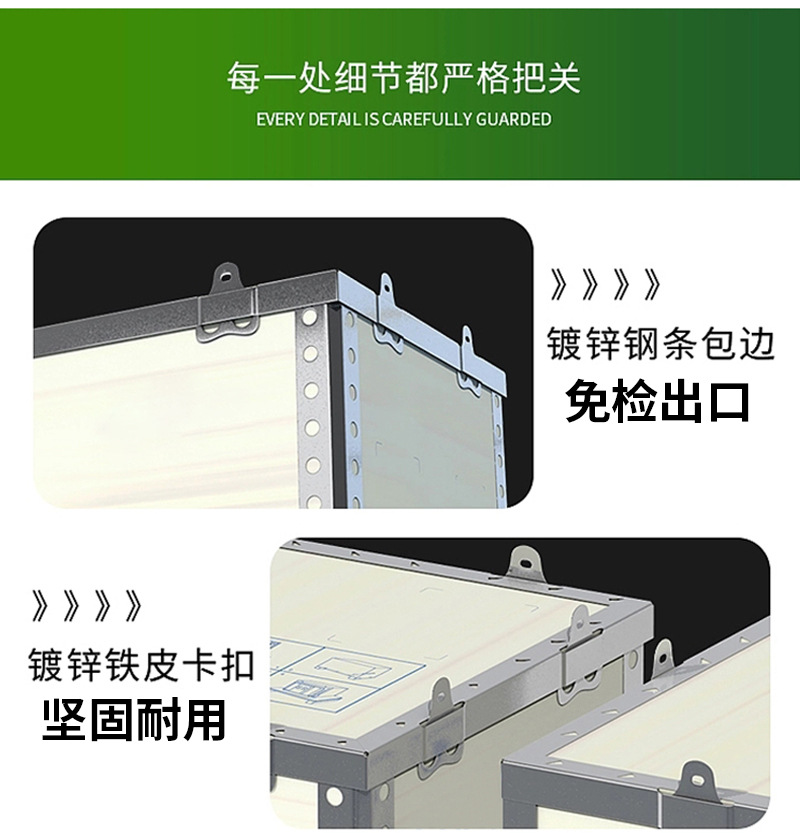 每一处细节都严格把关
EVERY DETAIL IS CAREFULLY GUARDED

》》》》
镀锌钢条包边
免检出口

》》》》
镀锌铁皮卡扣
坚固耐用