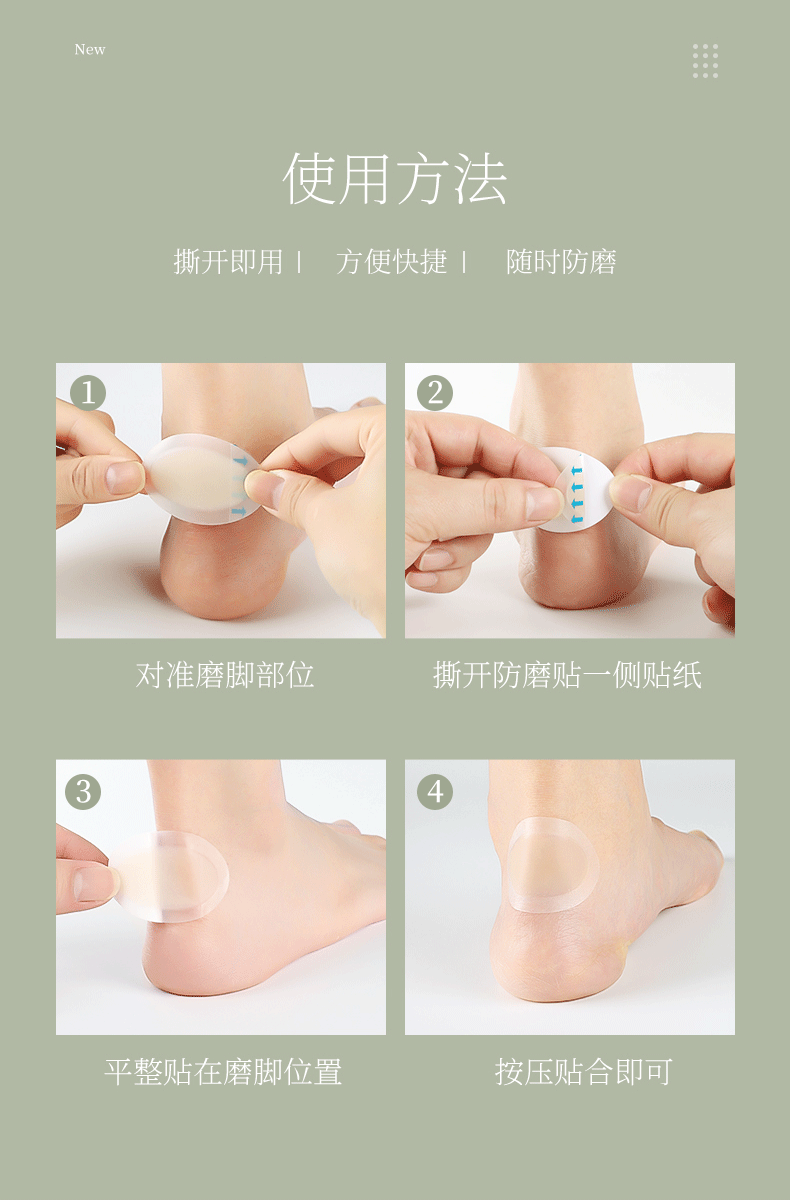 New

使用方法

撕开即用 | 方便快捷 | 随时防磨

1

对准磨脚部位

2

撕开防磨贴一侧贴纸

3

平整贴在磨脚位置

4

按压贴合即可