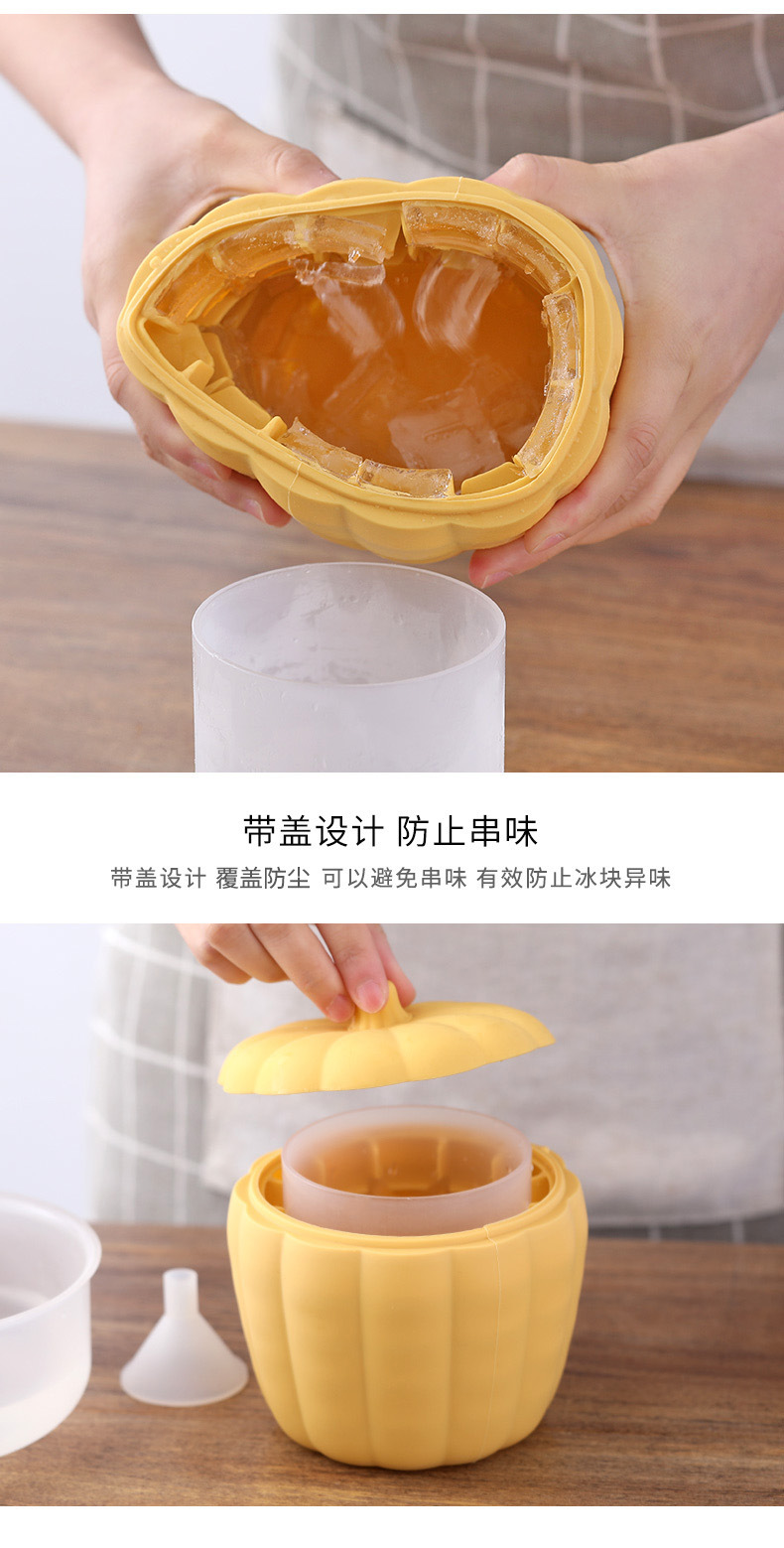 带盖设计 防止串味

带盖设计 覆盖防尘 可以避免串味 有效防止冰块异味