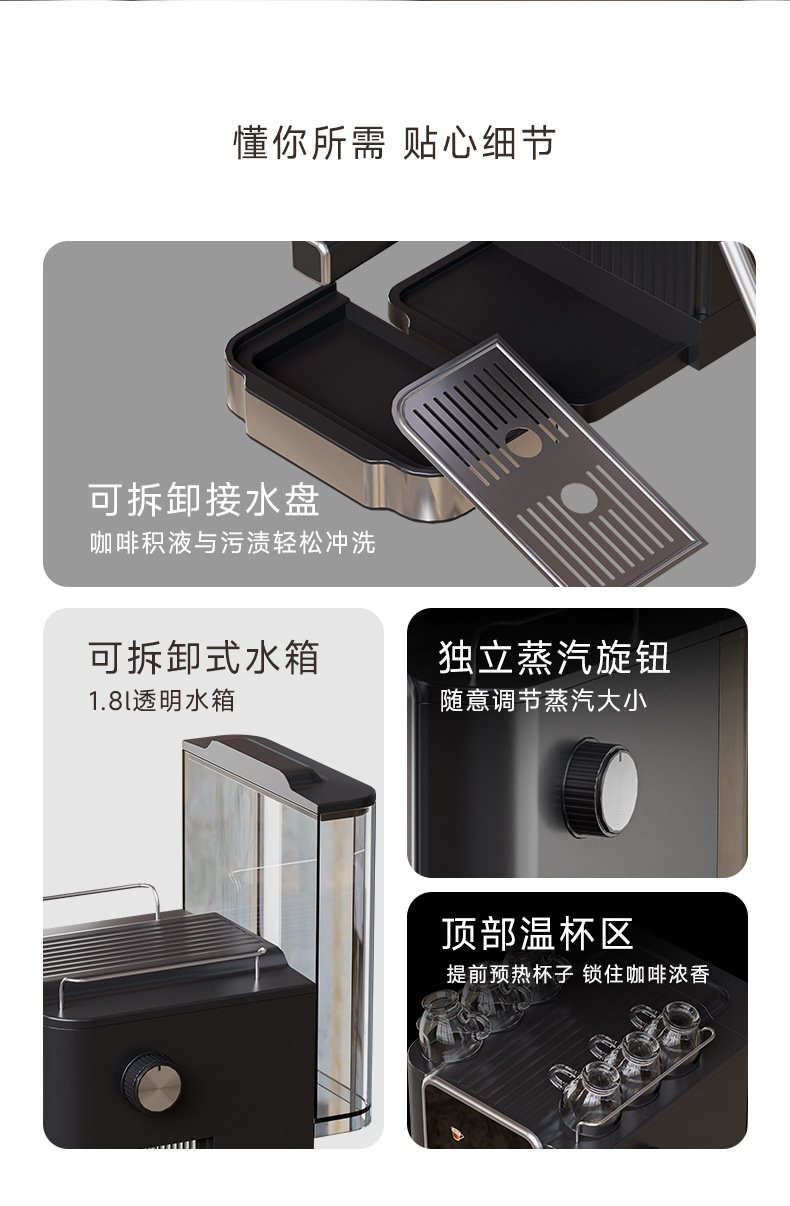 懂你所需 贴心细节

可拆卸接水盘
咖啡积液与污渍轻松冲洗

可拆卸式水箱
1.8l透明水箱

独立蒸汽旋钮
随意调节蒸汽大小

顶部温杯区
提前预热杯子 锁住咖啡浓香