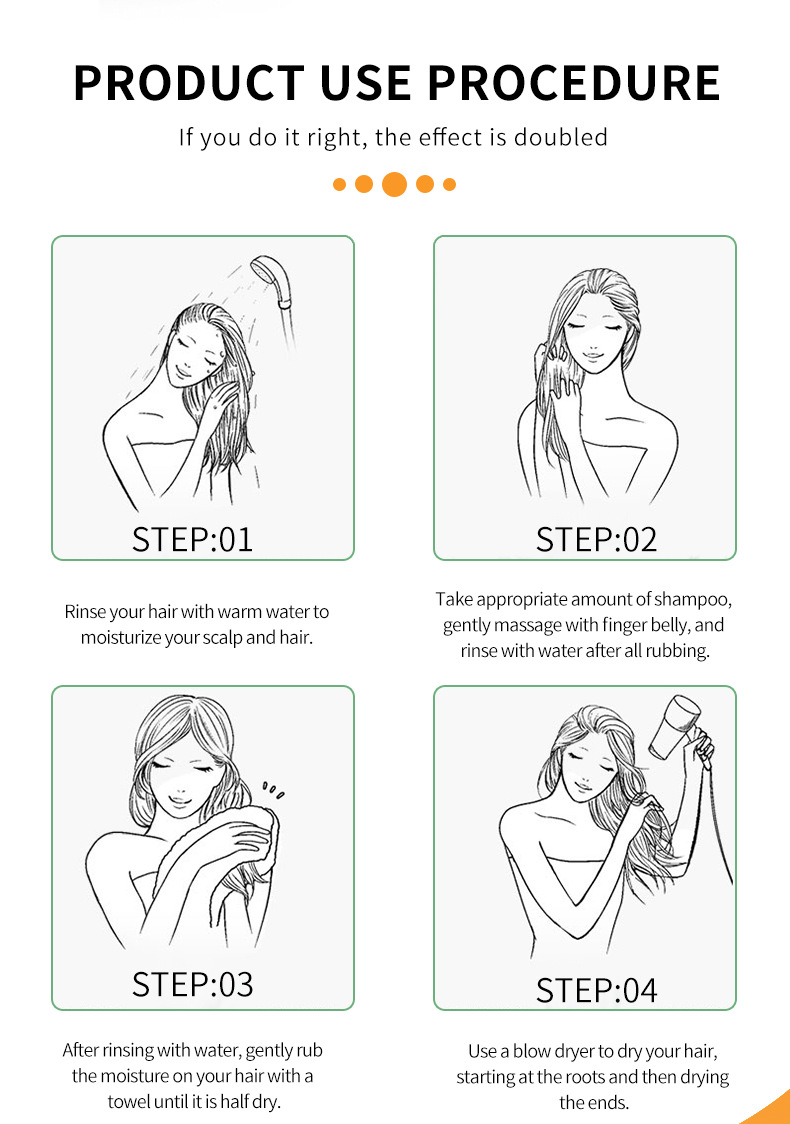 PRODUCT USE PROCEDURE

If you do it right, the effect is doubled

STEP:01

Rinse your hair with warm water to moisturize your scalp and hair.

STEP:02

Take appropriate amount of shampoo, gently massage with finger belly, and rinse with water after all rubbing.

STEP:03

After rinsing with water, gently rub the moisture on your hair with a towel until it is half dry.

STEP:04

Use a blow dryer to dry your hair, starting at the roots and then drying the ends.