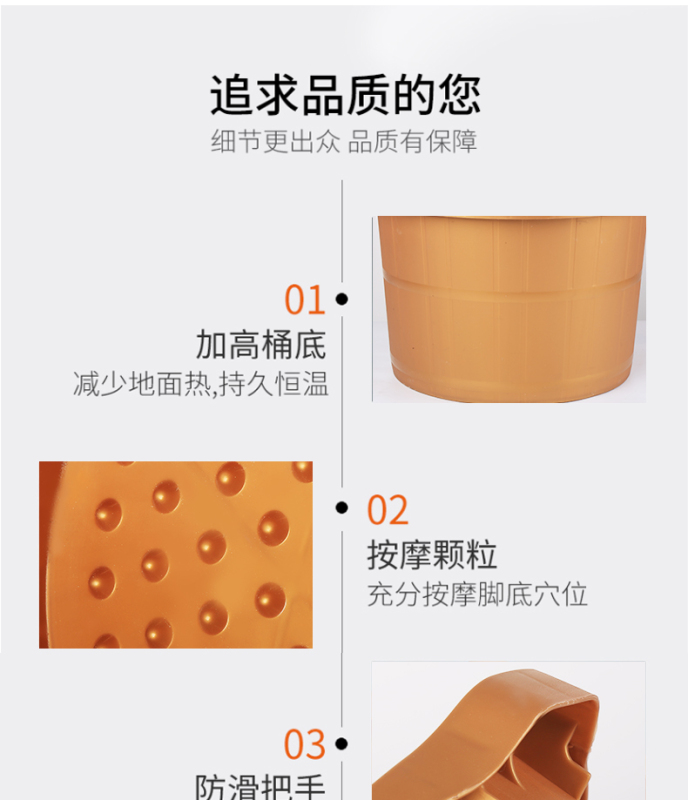 追求品质的您
细节更出众 品质有保障

01
加高桶底
减少地面热,持久恒温

02
按摩颗粒
充分按摩脚底穴位

03
防滑把手