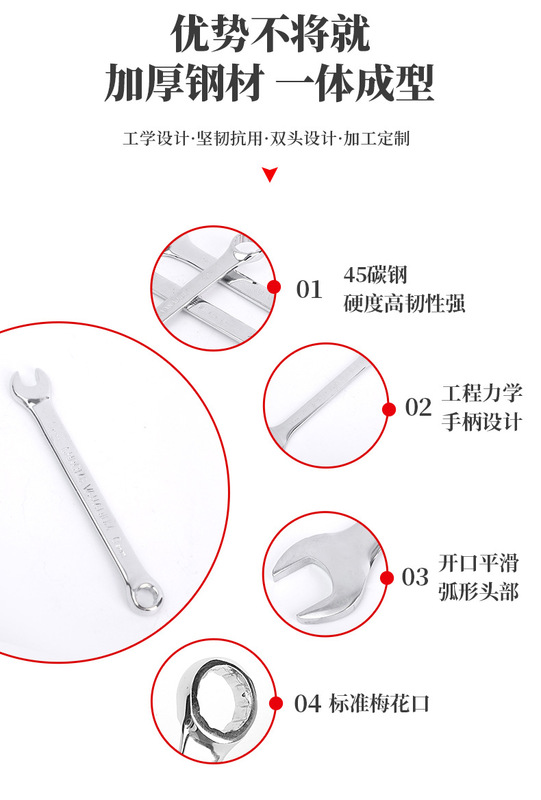 优势不将就
加厚钢材 一体成型

工学设计·坚韧抗用·双头设计·加工定制

01 45碳钢
硬度高韧性强

02 工程力学
手柄设计

03 开口平滑
弧形头部

04 标准梅花口