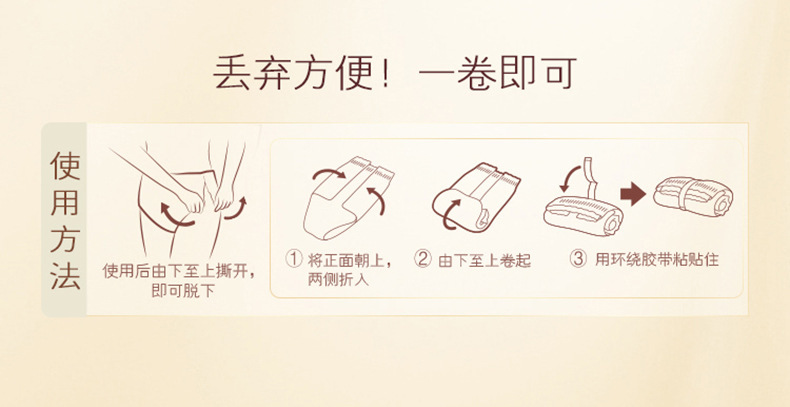 丢弃方便！一卷即可

使用方法

使用后由下至上撕开，即可脱下

① 将正面朝上，两侧折入

② 由下至上卷起

③ 用环绕胶带粘贴住