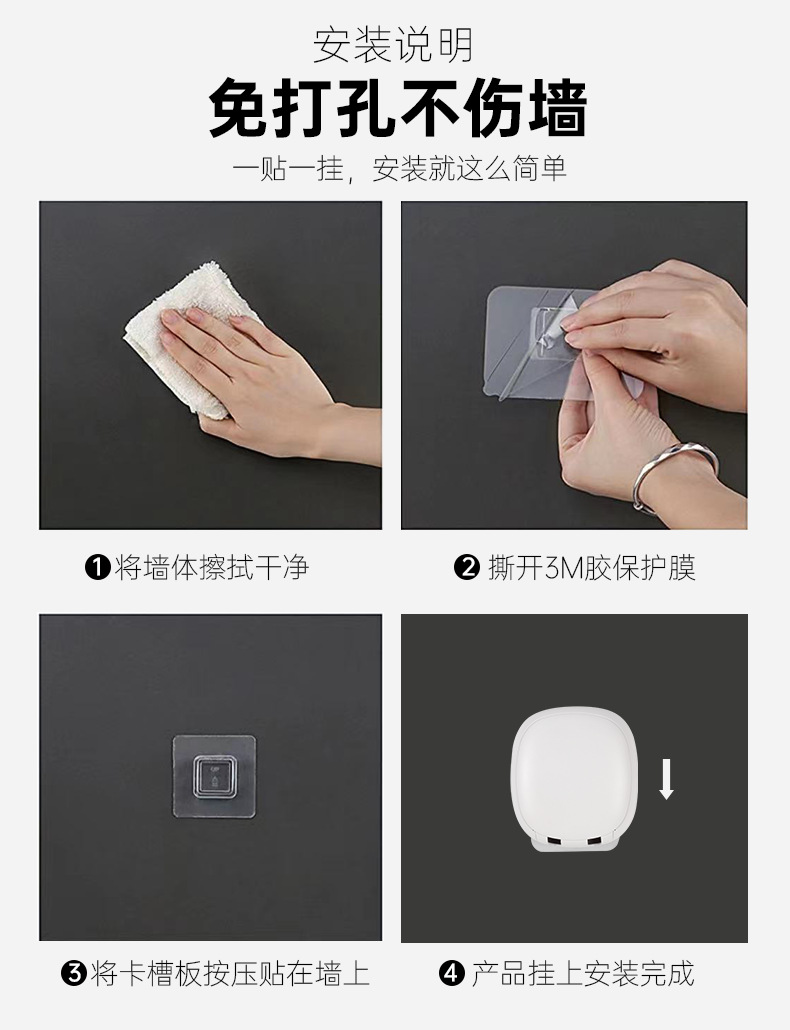 安装说明

免打孔不伤墙

一贴一挂，安装就这么简单

❶将墙体擦拭干净

❷ 撕开3M胶保护膜

❸将卡槽板按压贴在墙上

❹ 产品挂上安装完成