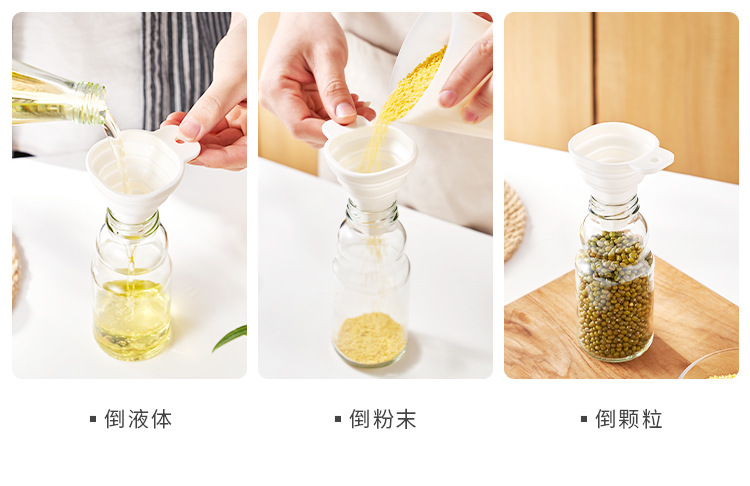 ▪ 倒液体

▪ 倒粉末

▪ 倒颗粒