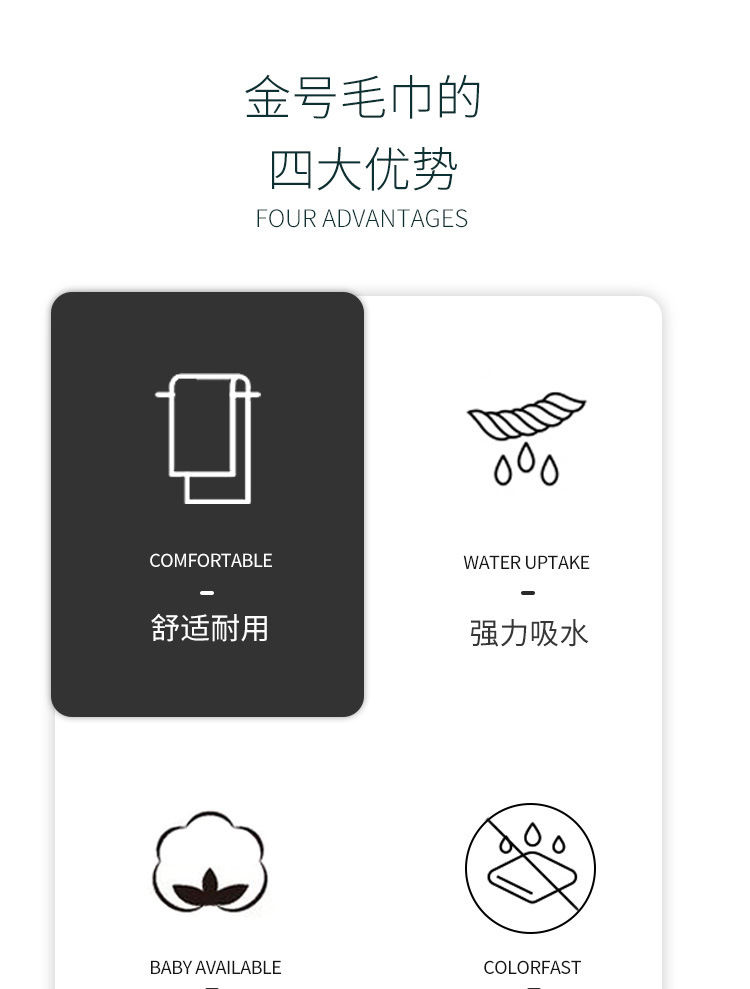 金号毛巾的
四大优势
FOUR ADVANTAGES

COMFORTABLE
-
舒适耐用

WATER UPTAKE
-
强力吸水

BABY AVAILABLE

COLORFAST