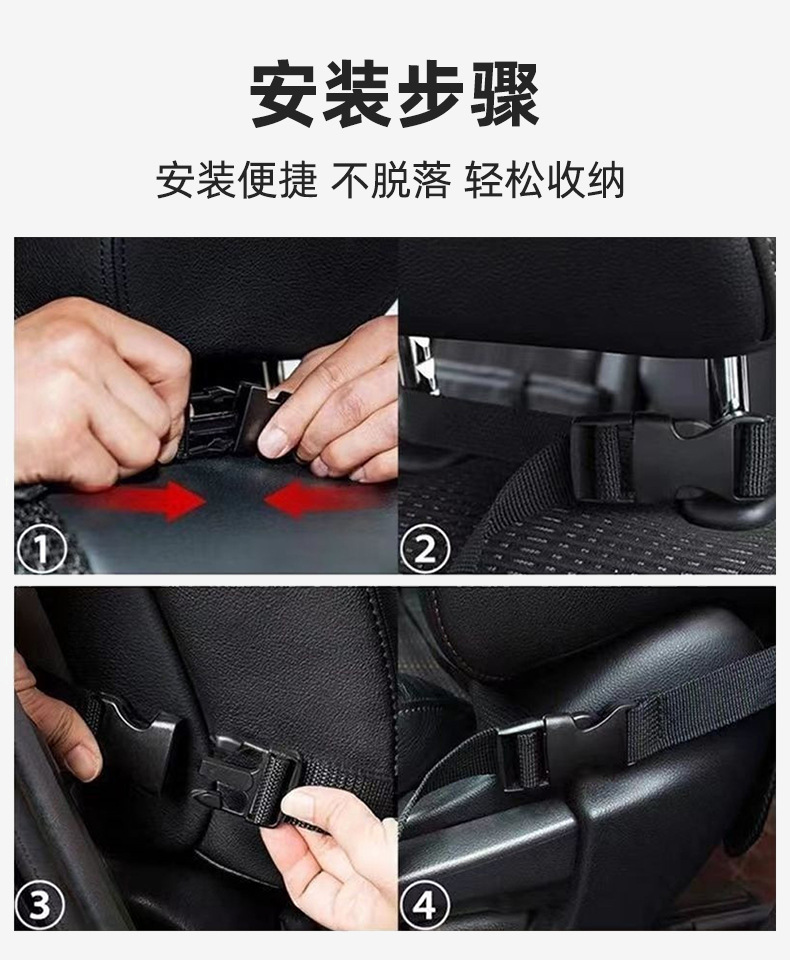 安装步骤

安装便捷 不脱落 轻松收纳

①

②

③

④