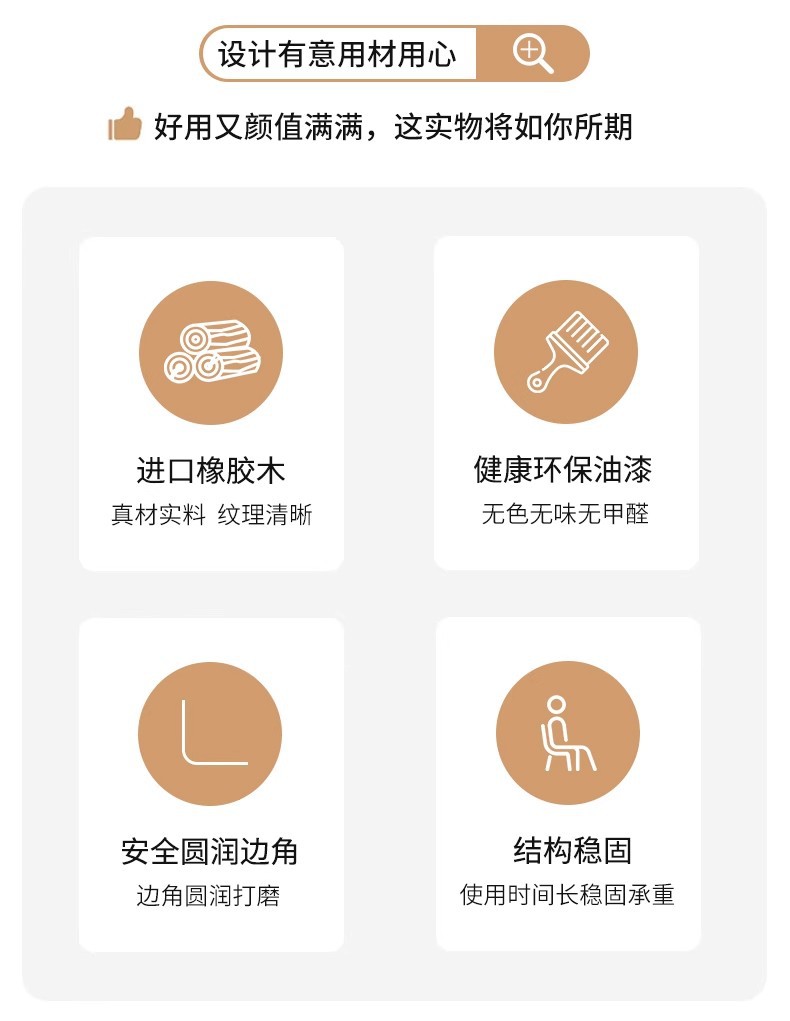 设计有意用材用心

好用又颜值满满，这实物将如你所期

进口橡胶木
真材实料 纹理清晰

健康环保油漆
无色无味无甲醛

安全圆润边角
边角圆润打磨

结构稳固
使用时间长稳固承重