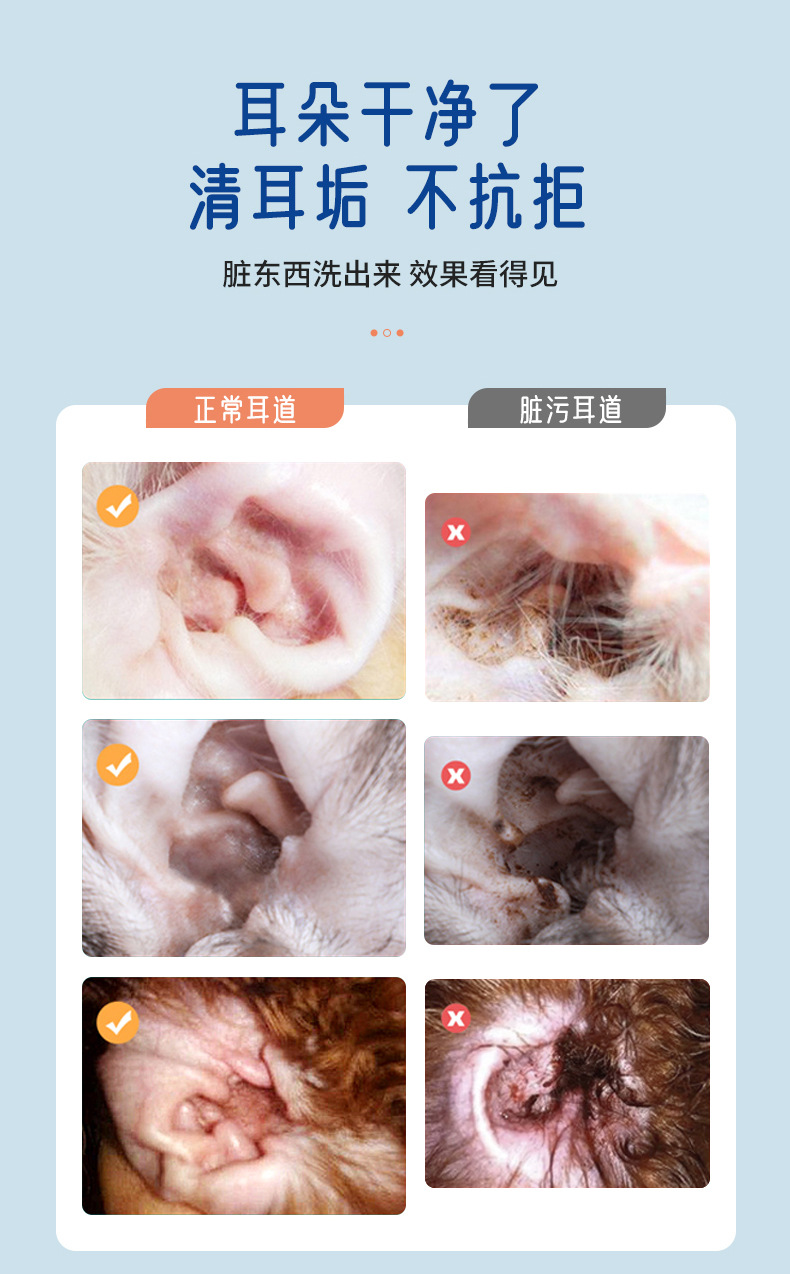 耳朵干净了
清耳垢 不抗拒

脏东西洗出来 效果看得见

正常耳道

脏污耳道