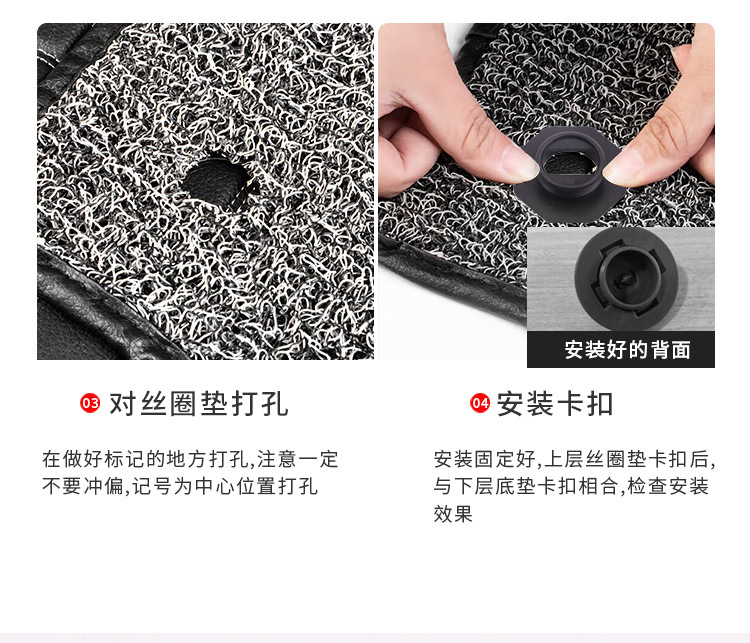 安装好的背面

03 对丝圈垫打孔

在做好标记的地方打孔,注意一定不要冲偏,记号为中心位置打孔

04 安装卡扣

安装固定好,上层丝圈垫卡扣后,与下层底垫卡扣相合,检查安装效果