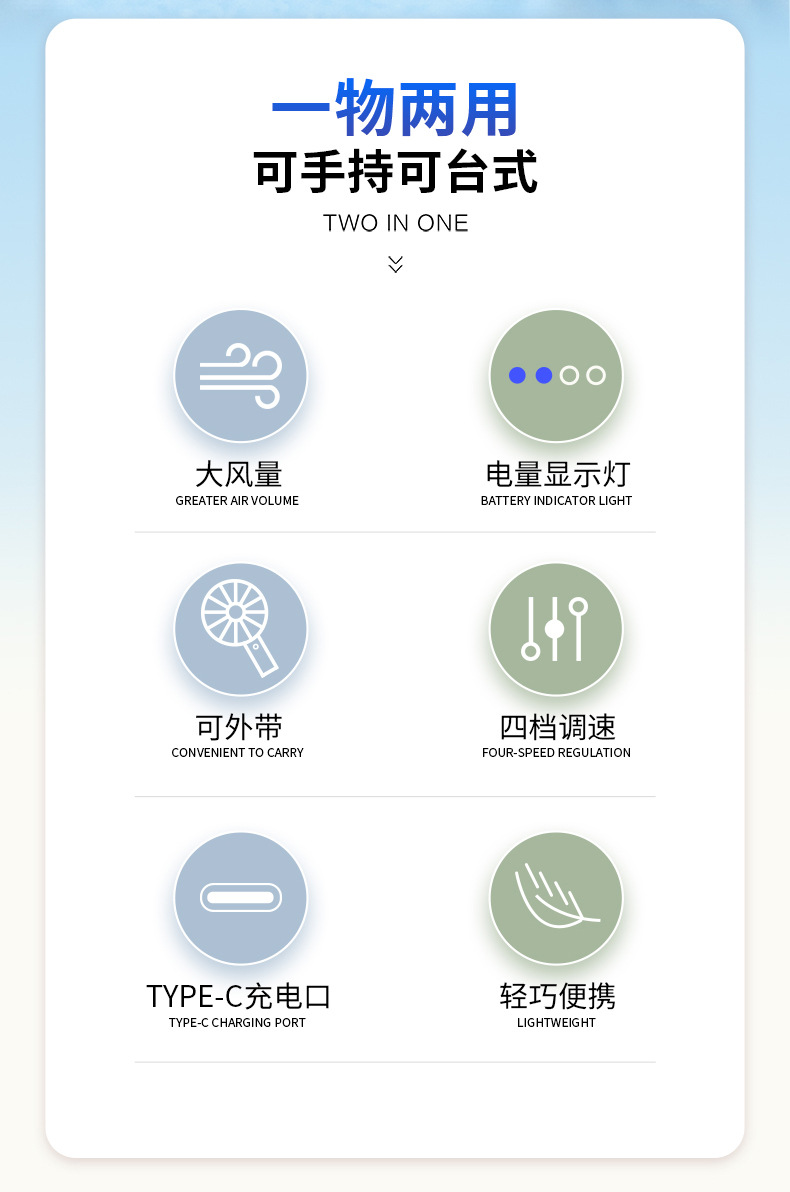 一物两用
可手持可台式
TWO IN ONE

大风量
GREATER AIR VOLUME

电量显示灯
BATTERY INDICATOR LIGHT

可外带
CONVENIENT TO CARRY

四档调速
FOUR-SPEED REGULATION

TYPE-C充电口
TYPE-C CHARGING PORT

轻巧便携
LIGHTWEIGHT