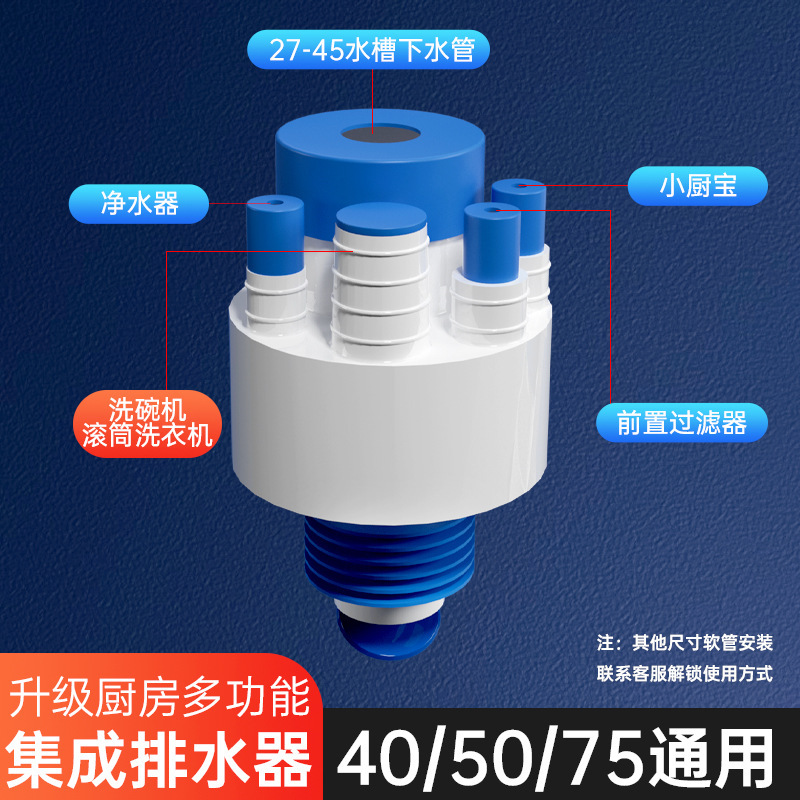 27-45水槽下水管

净水器

小厨宝

洗碗机
滚筒洗衣机

前置过滤器

注：其他尺寸软管安装
联系客服解锁使用方式

升级厨房多功能
集成排水器

40/50/75通用