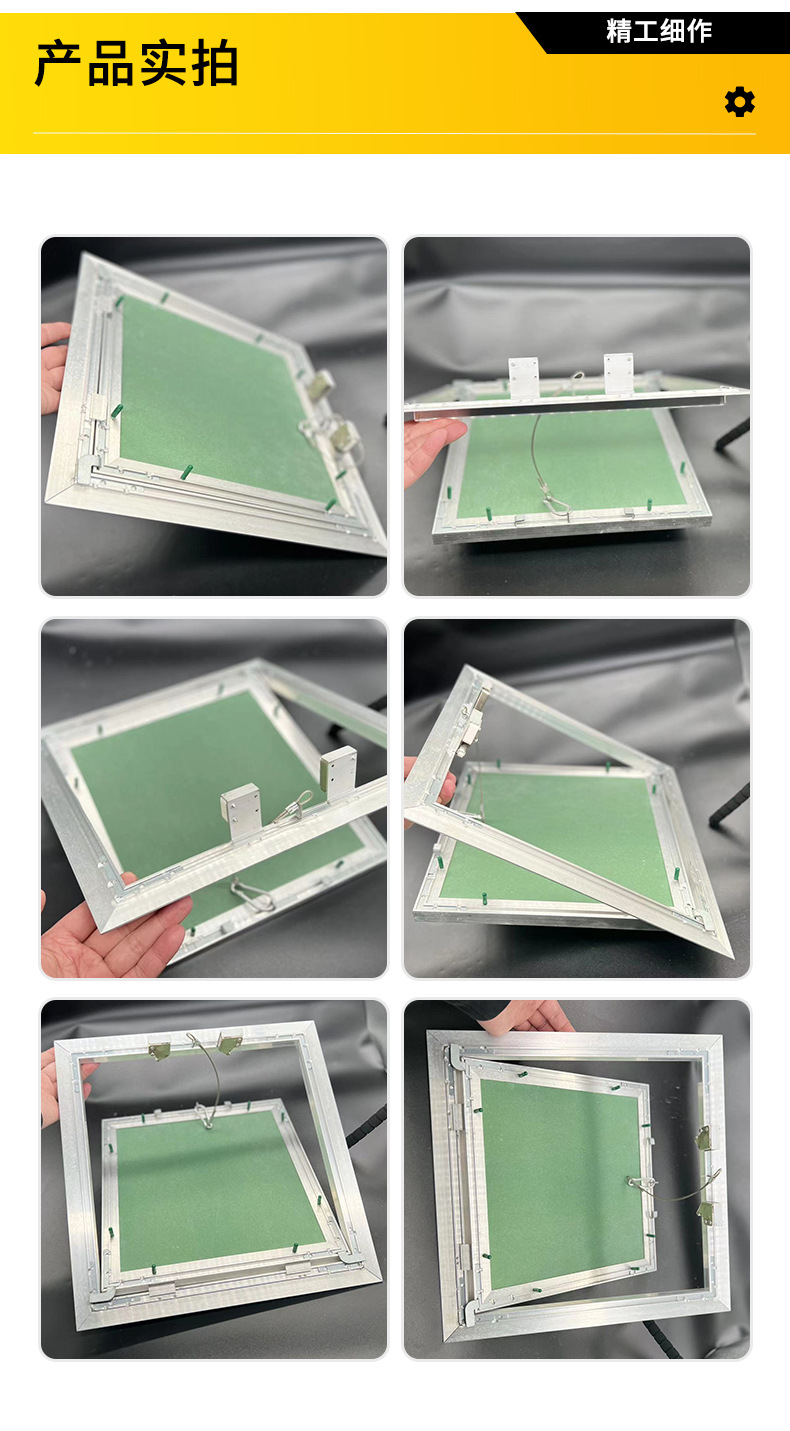 产品实拍

精工细作