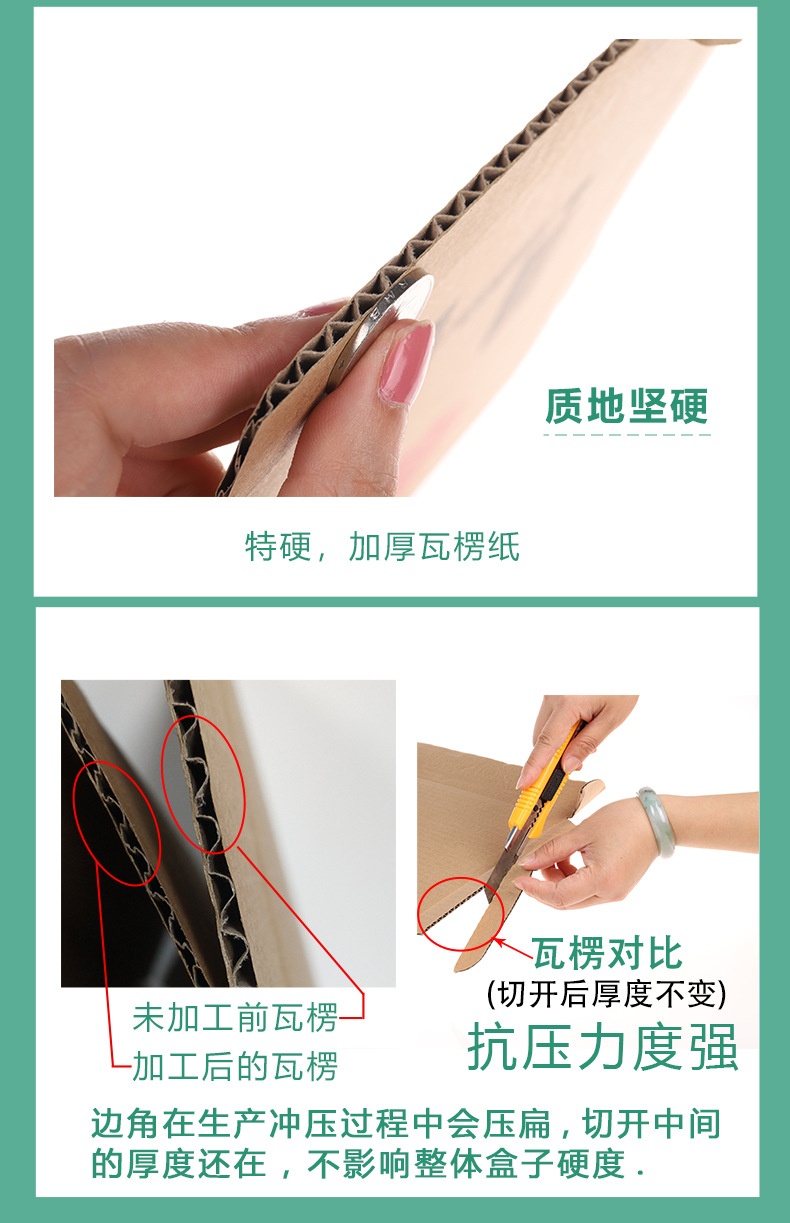 质地坚硬

特硬，加厚瓦楞纸

未加工前瓦楞
加工后的瓦楞

瓦楞对比
(切开后厚度不变)

抗压力度强

边角在生产冲压过程中会压扁，切开中间的厚度还在，不影响整体盒子硬度.