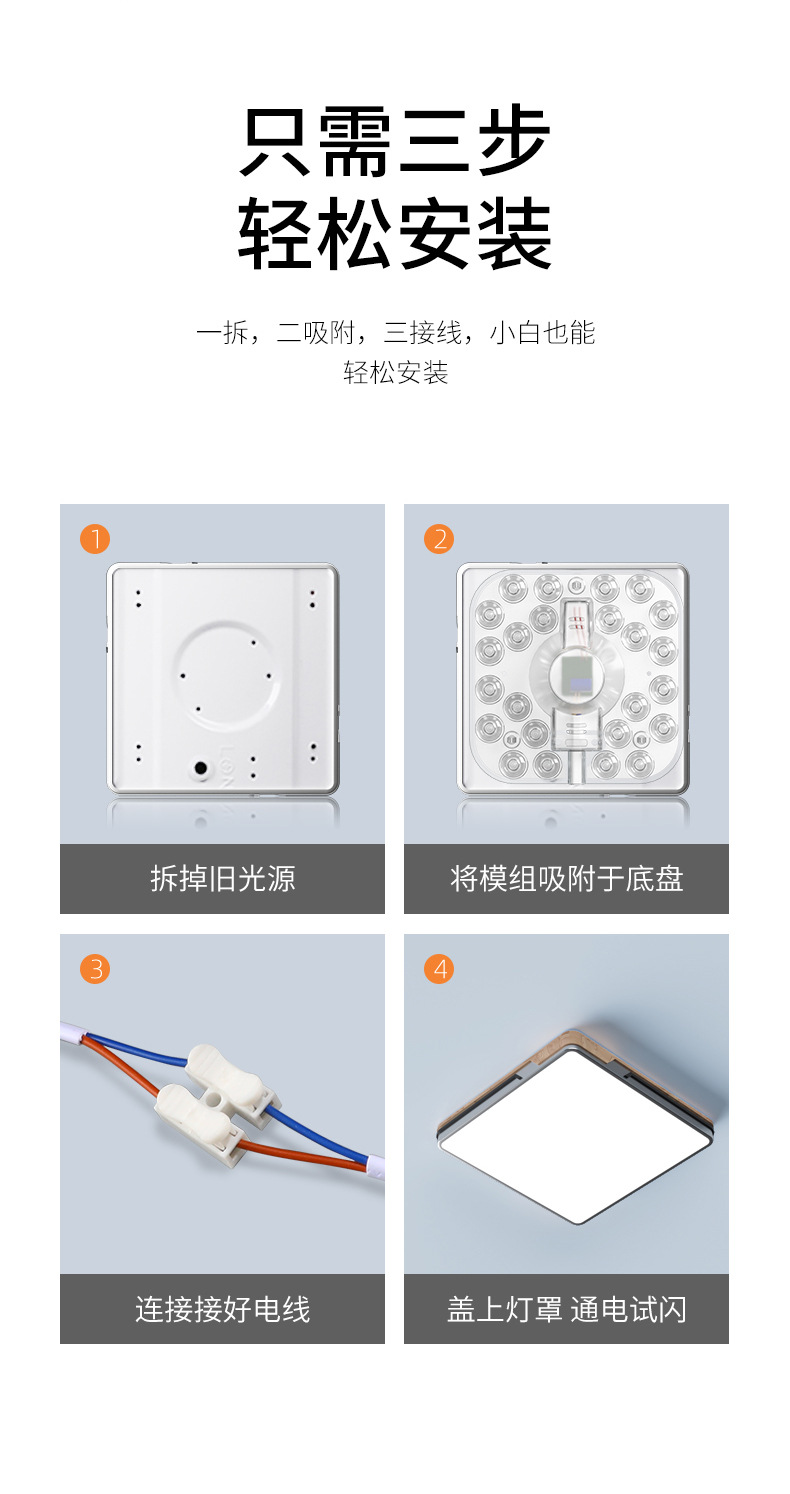 只需三步
轻松安装

一拆，二吸附，三接线，小白也能轻松安装

1

拆掉旧光源

2

将模组吸附于底盘

3

连接接好电线

4

盖上灯罩 通电试闪