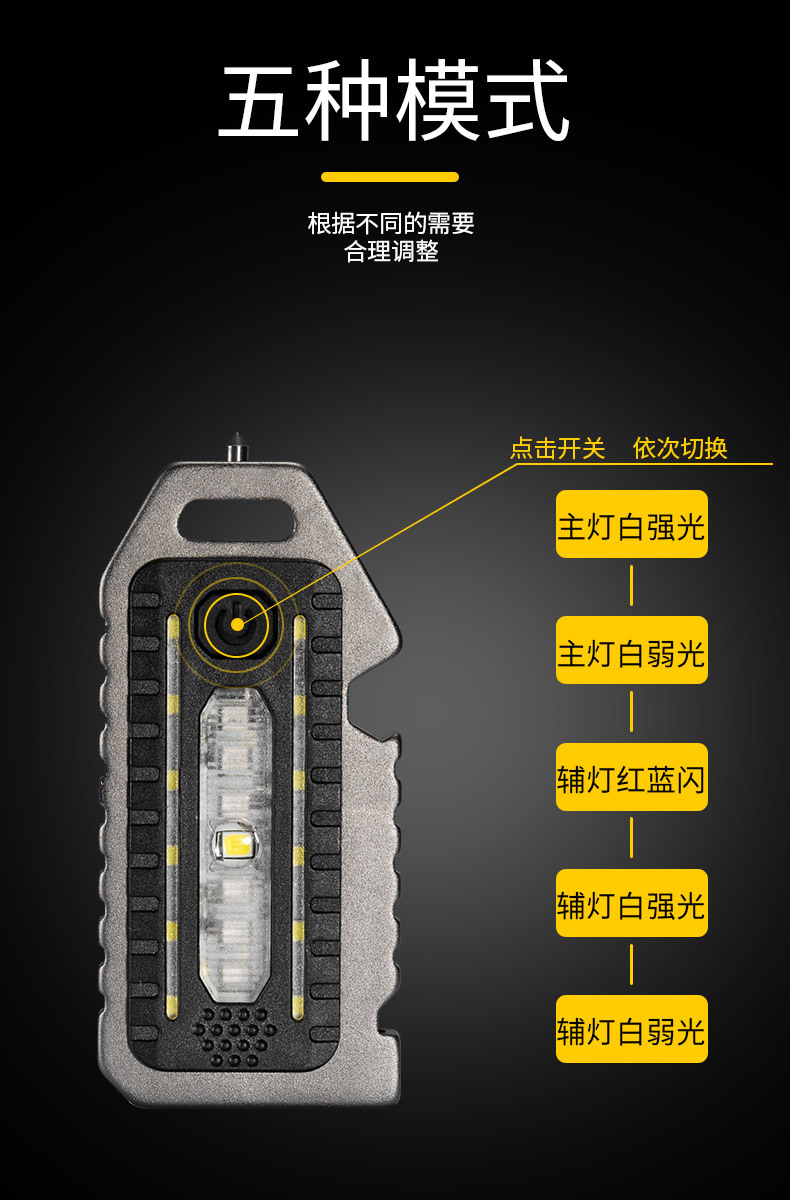 五种模式

根据不同的需要
合理调整

点击开关　依次切换

主灯白强光

主灯白弱光

辅灯红蓝闪

辅灯白强光

辅灯白弱光