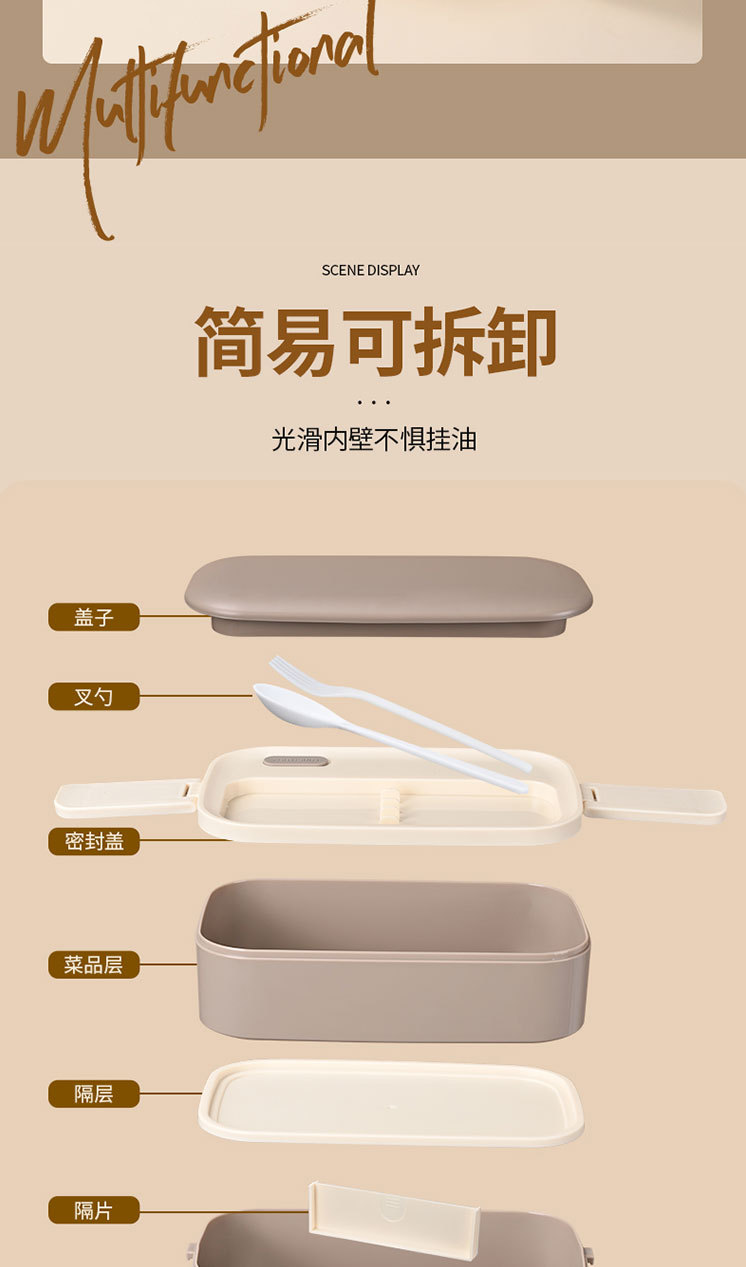 Multifunctional

SCENE DISPLAY

简易可拆卸

...

光滑内壁不惧挂油

盖子

叉勺

密封盖

菜品层

隔层

隔片