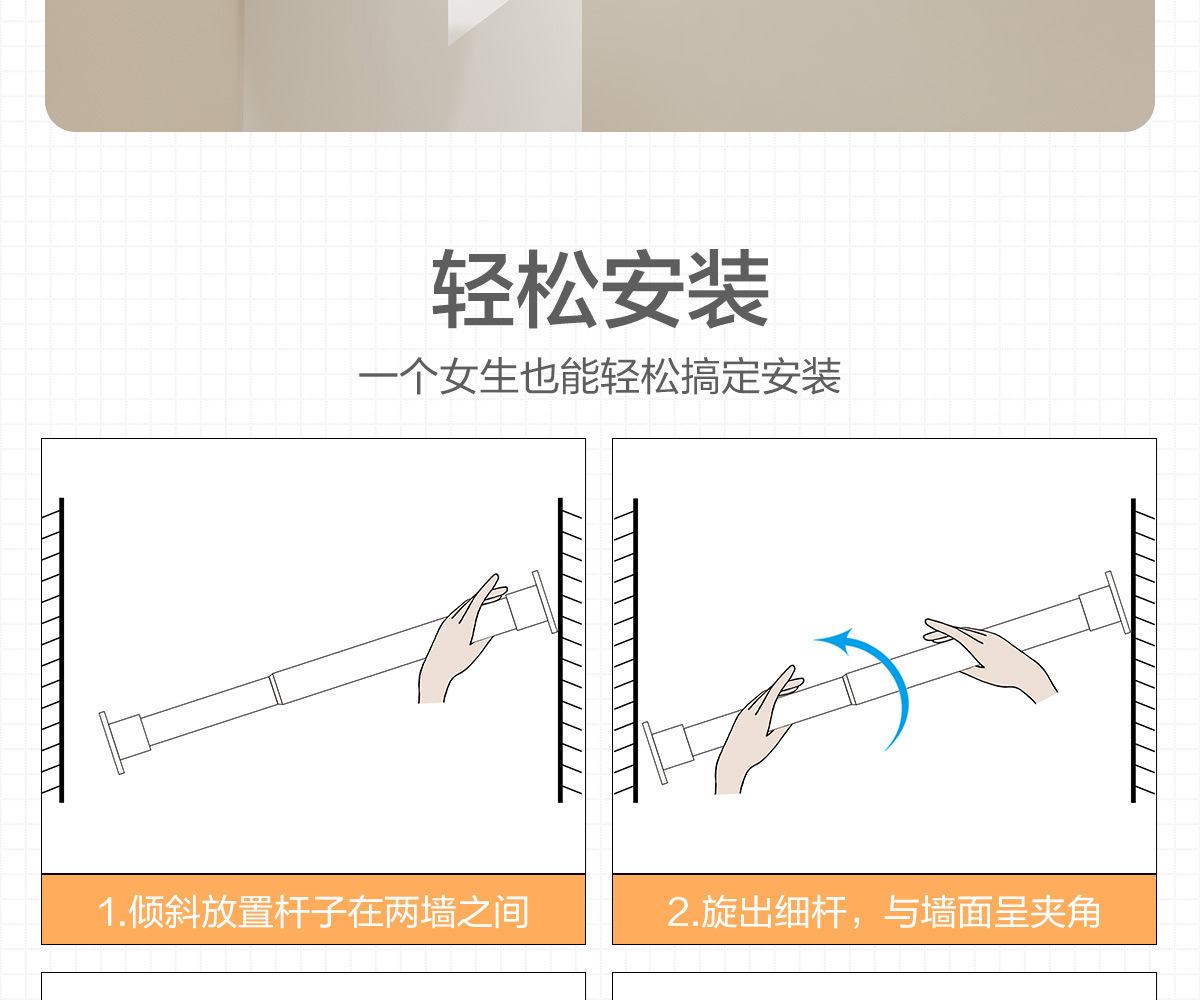 轻松安装

一个女生也能轻松搞定安装

1.倾斜放置杆子在两墙之间

2.旋出细杆，与墙面呈夹角