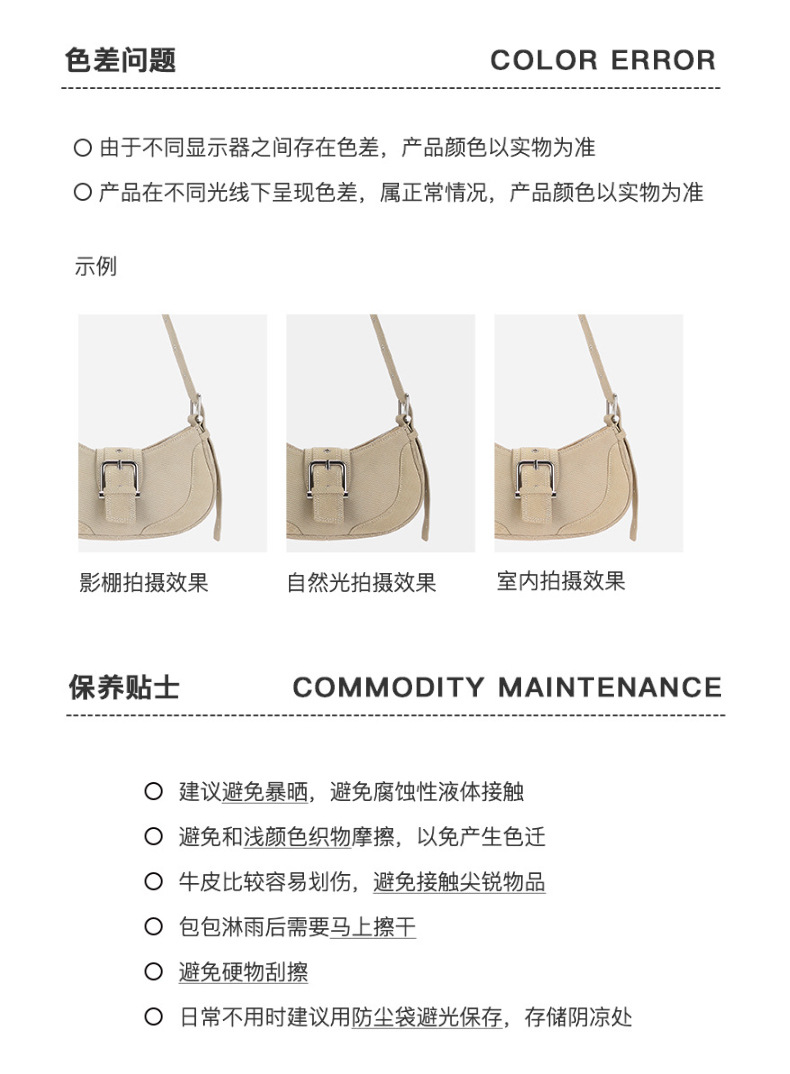 色差问题 COLOR ERROR

○ 由于不同显示器之间存在色差，产品颜色以实物为准
○ 产品在不同光线下呈现色差，属正常情况，产品颜色以实物为准

示例

影棚拍摄效果 自然光拍摄效果 室内拍摄效果

保养贴士 COMMODITY MAINTENANCE

○ 建议避免暴晒，避免腐蚀性液体接触
○ 避免和浅颜色织物摩擦，以免产生色迁
○ 牛皮比较容易划伤，避免接触尖锐物品
○ 包包淋雨后需要马上擦干
○ 避免硬物刮擦
○ 日常不用时建议用防尘袋避光保存，存储阴凉处