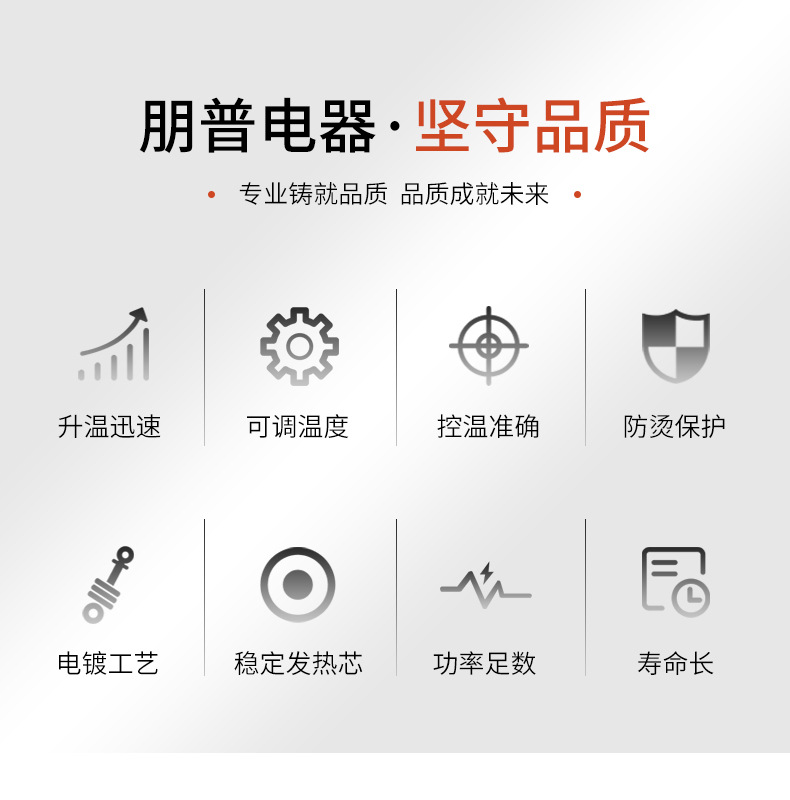 朋普电器·坚守品质

• 专业铸就品质 品质成就未来 •

升温迅速

可调温度

控温准确

防烫保护

电镀工艺

稳定发热芯

功率足数

寿命长