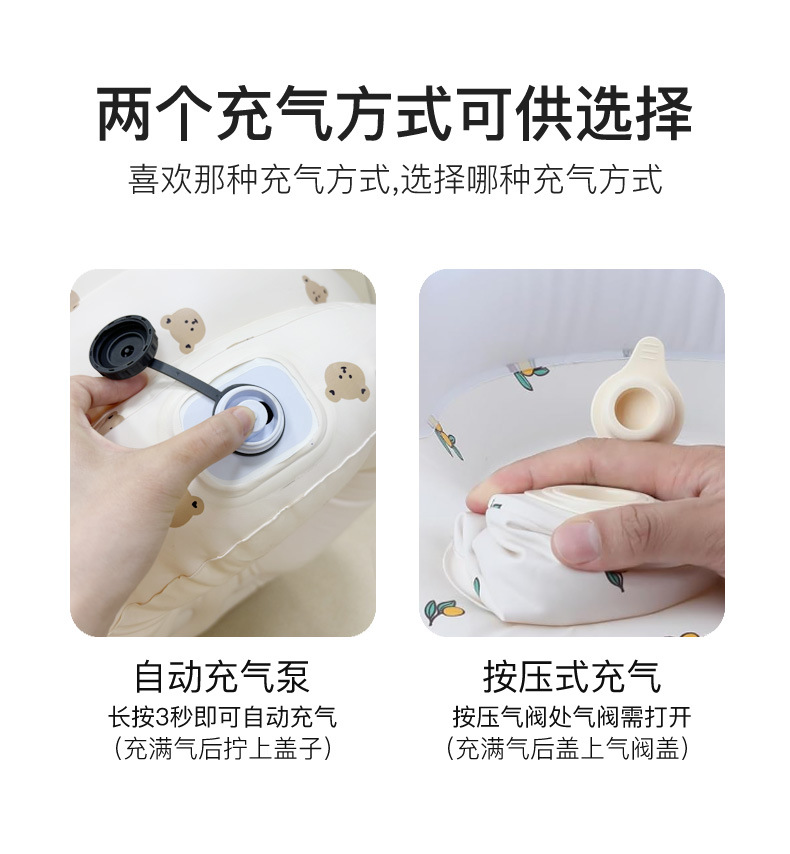 两个充气方式可供选择

喜欢那种充气方式,选择哪种充气方式

自动充气泵

长按3秒即可自动充气
（充满气后拧上盖子）

按压式充气

按压气阀处气阀需打开
（充满气后盖上气阀盖）