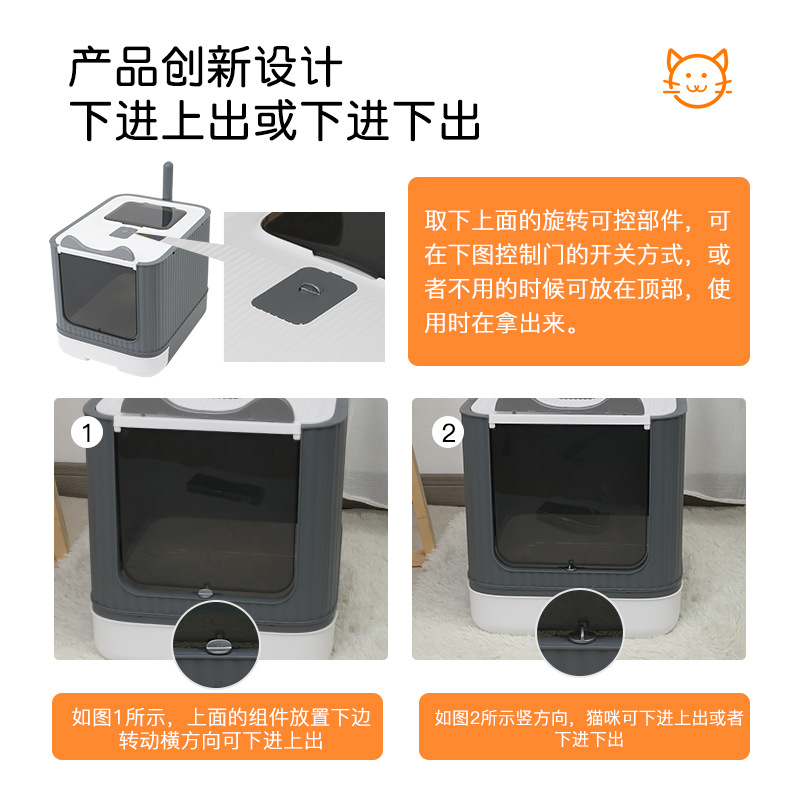 产品创新设计
下进上出或下进下出

取下上面的旋转可控部件，可在下图控制门的开关方式，或者不用的时候可放在顶部，使用时在拿出来。

1

2

如图1所示，上面的组件放置下边转动横方向可下进上出

如图2所示竖方向，猫咪可下进上出或者下进下出