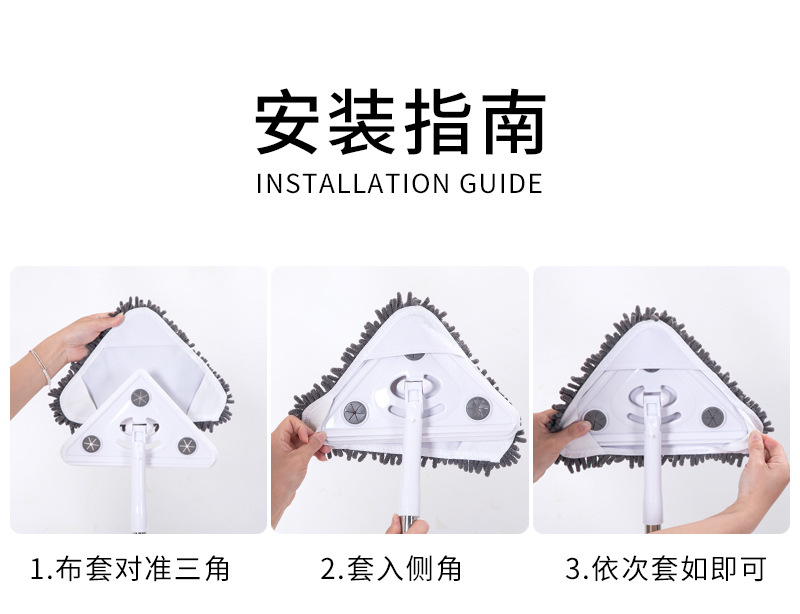 安装指南

INSTALLATION GUIDE

1.布套对准三角

2.套入侧角

3.依次套如即可