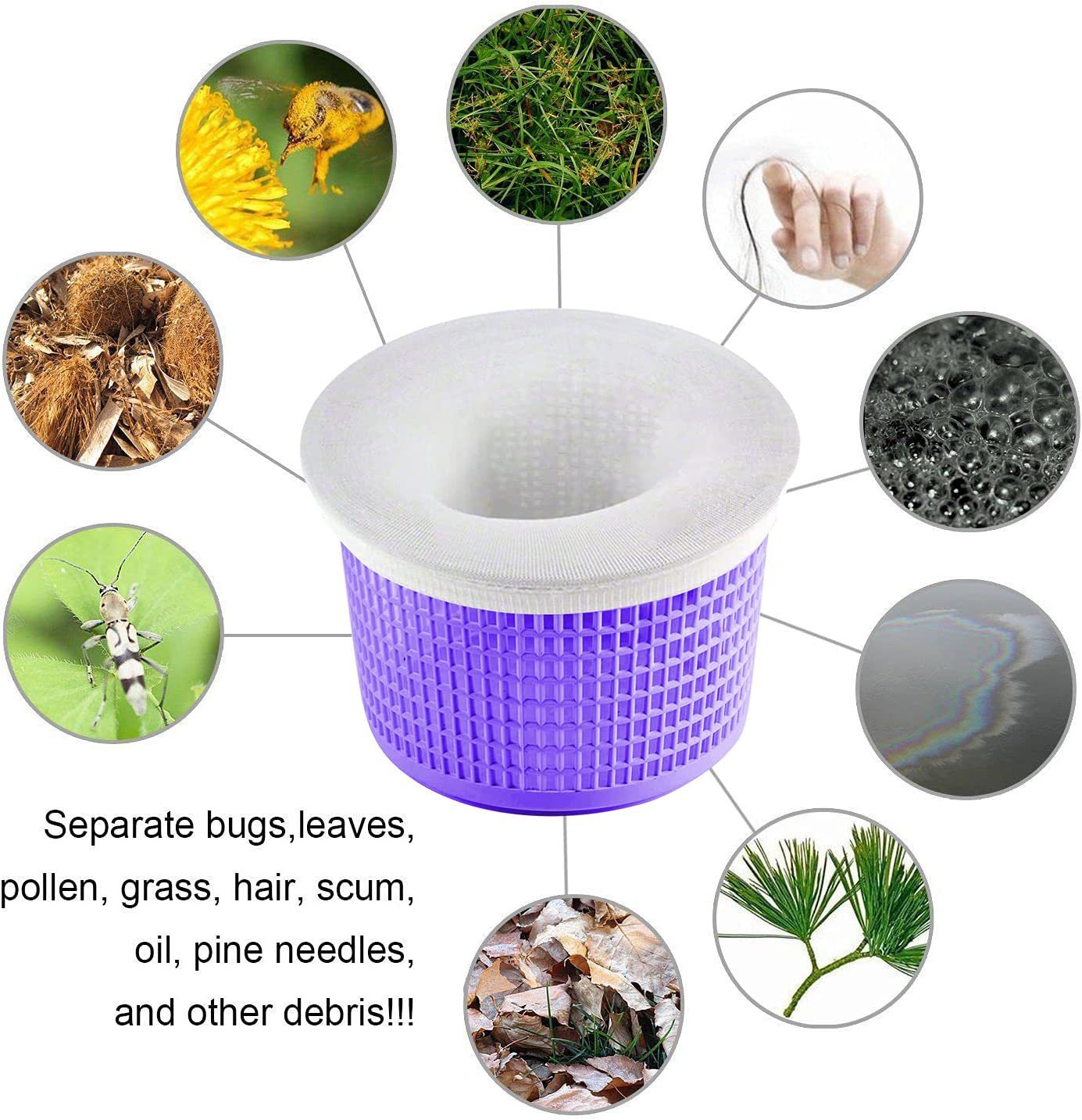 Separate bugs,leaves,
pollen, grass, hair, scum,
oil, pine needles,
and other debris!!!