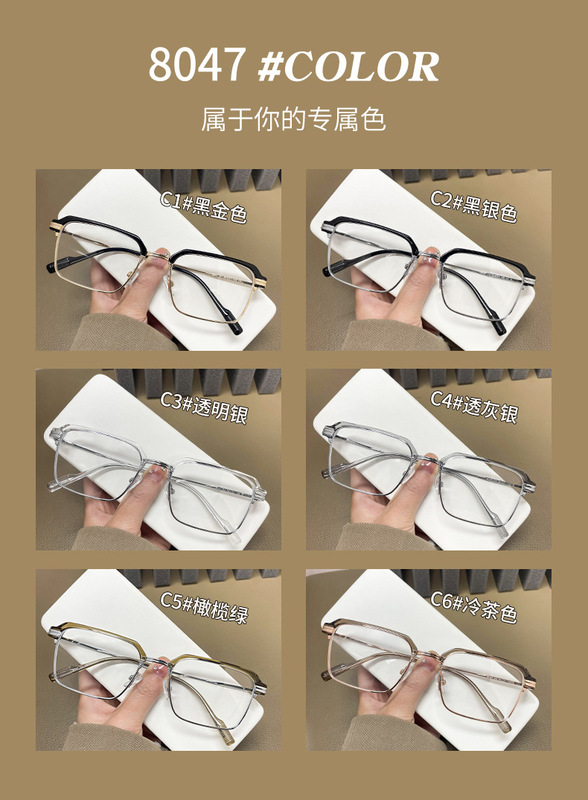 8047 #COLOR

属于你的专属色

C1#黑金色

C2#黑银色

C3#透明银

C4#透灰银

C5#橄榄绿

C6#冷茶色