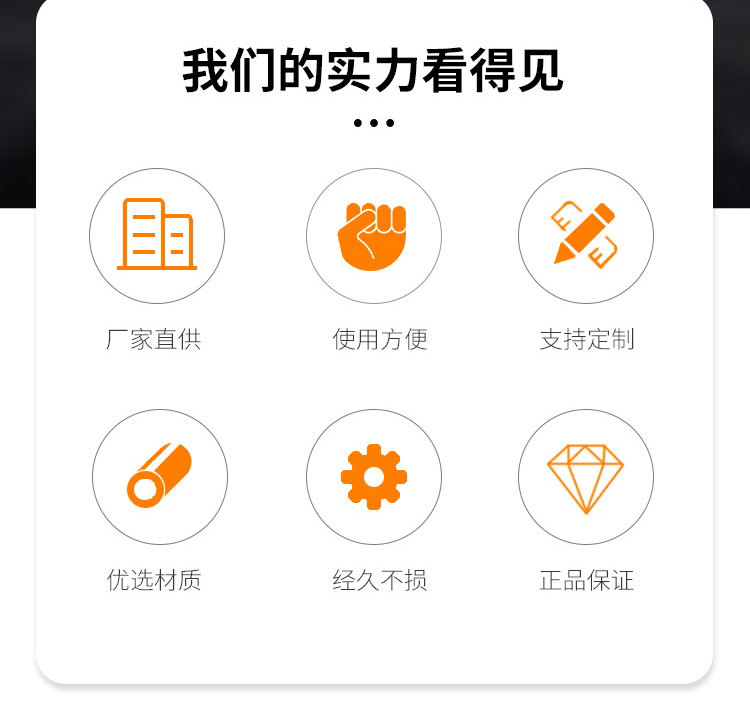 我们的实力看得见

厂家直供

使用方便

支持定制

优选材质

经久不损

正品保证